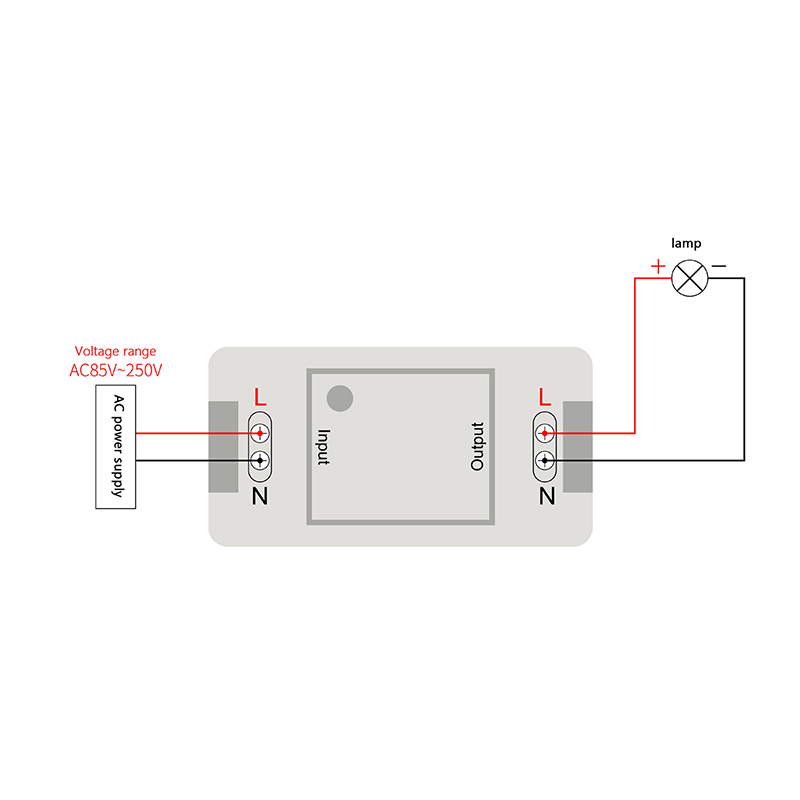 lamp

+

−

Voltage range
AC85V~250V

AC power supply

L

N

Input

Output

L

N