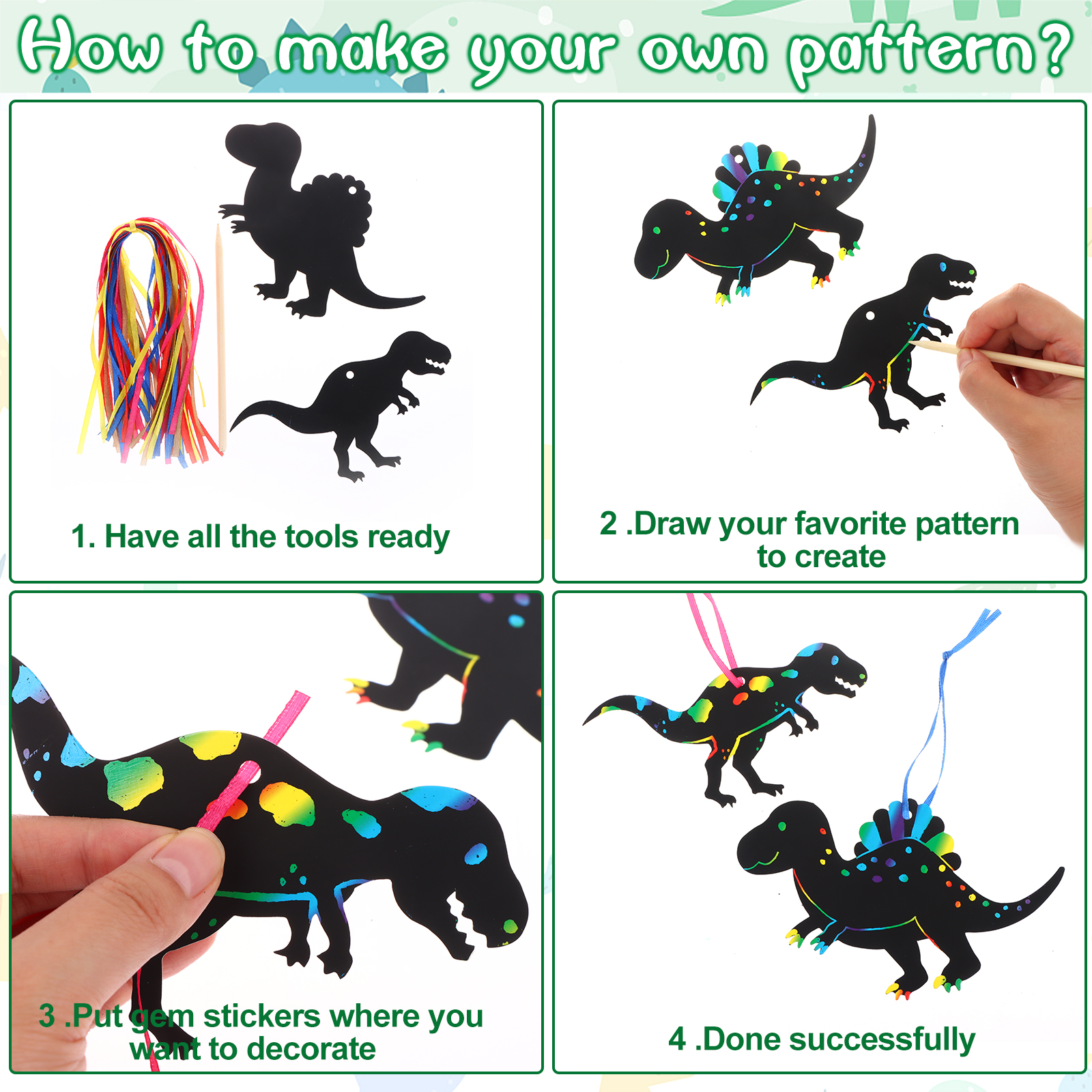 How to make your own pattern?

1. Have all the tools ready

2 .Draw your favorite pattern to create

3 .Put gem stickers where you want to decorate

4 .Done successfully