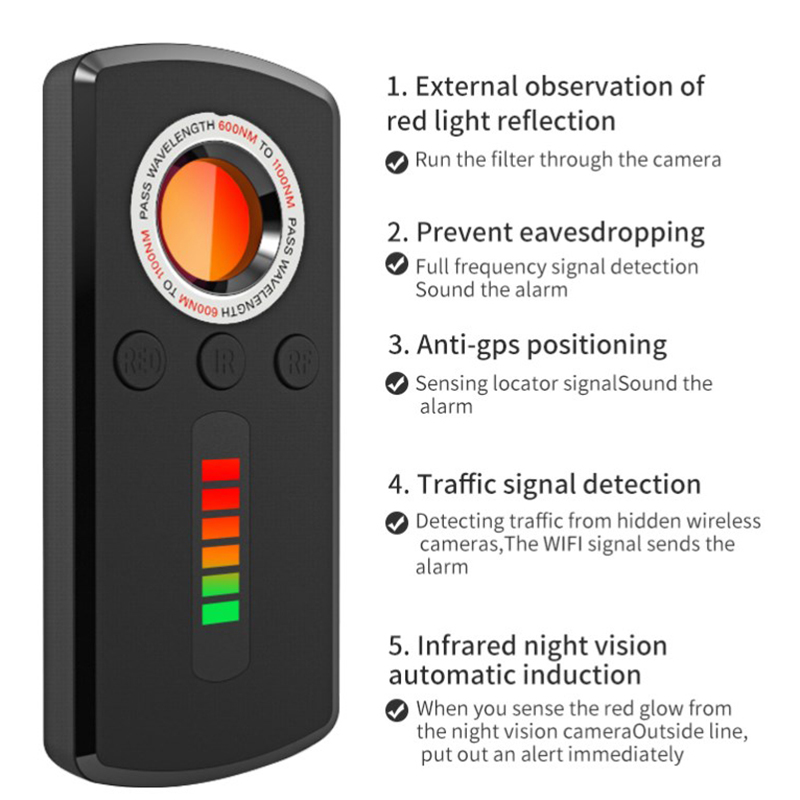 PASS WAVELENGTH 600NM TO 1100NM PASS WAVELENGTH 600NM TO 1100NM

RED IR RF

1. External observation of red light reflection

Run the filter through the camera

2. Prevent eavesdropping

Full frequency signal detection Sound the alarm

3. Anti-gps positioning

Sensing locator signalSound the alarm

4. Traffic signal detection

Detecting traffic from hidden wireless cameras,The WIFI signal sends the alarm

5. Infrared night vision automatic induction

When you sense the red glow from the night vision cameraOutside line, put out an alert immediately