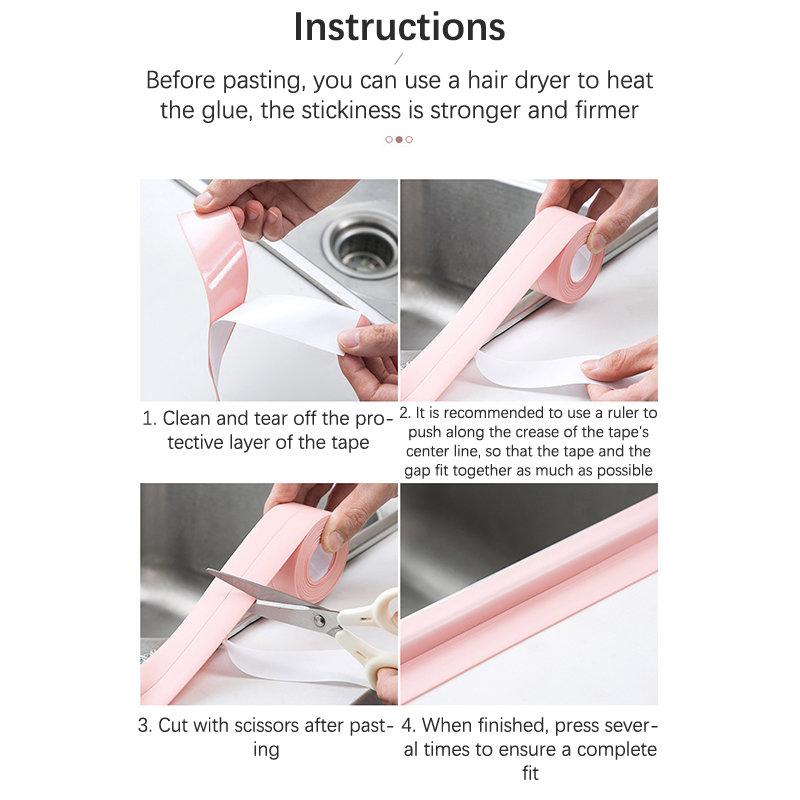 Instructions

Before pasting, you can use a hair dryer to heat the glue, the stickiness is stronger and firmer

1. Clean and tear off the protective layer of the tape

2. It is recommended to use a ruler to push along the crease of the tape's center line, so that the tape and the gap fit together as much as possible

3. Cut with scissors after pasting

4. When finished, press several times to ensure a complete fit