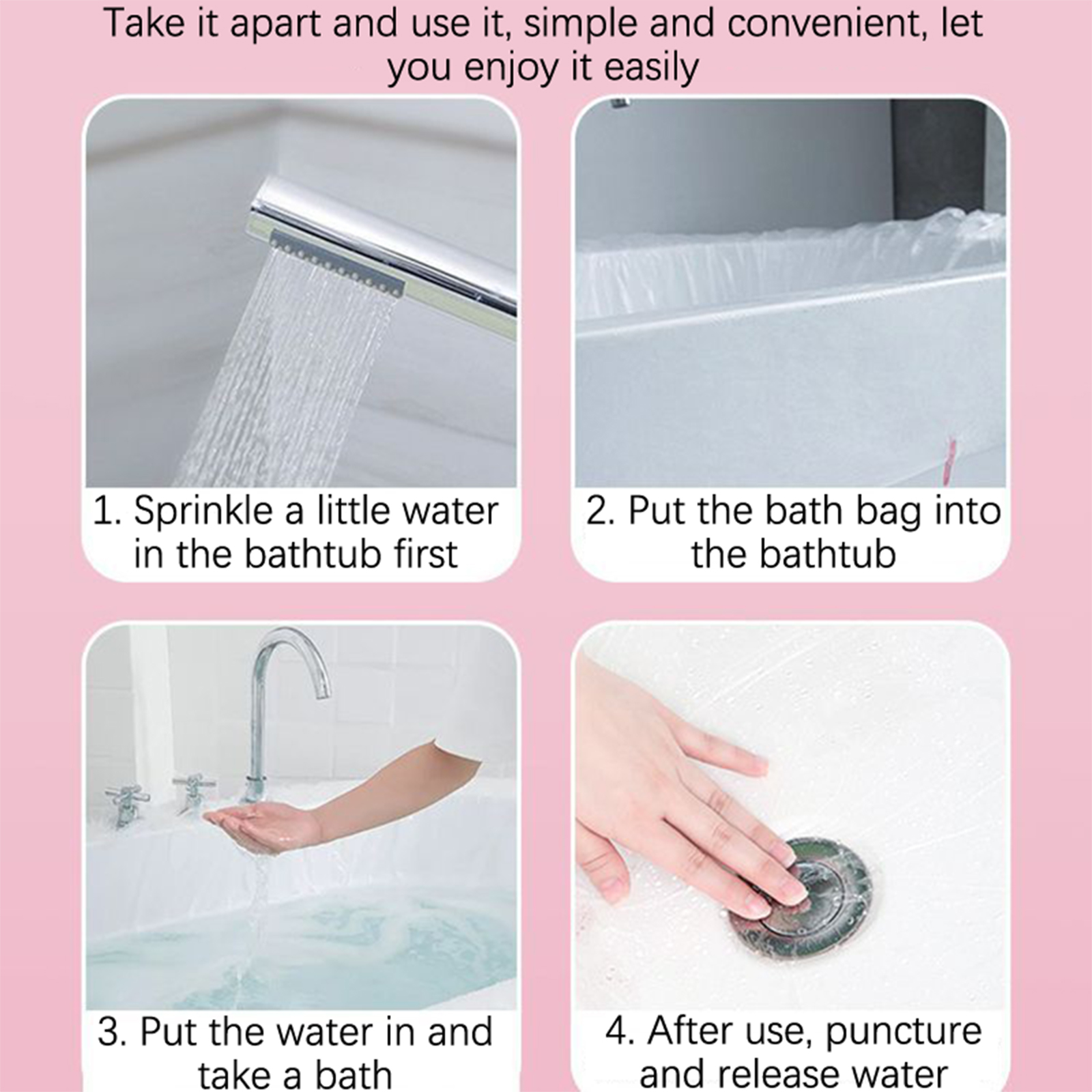 Take it apart and use it, simple and convenient, let you enjoy it easily

1. Sprinkle a little water in the bathtub first

2. Put the bath bag into the bathtub

3. Put the water in and take a bath

4. After use, puncture and release water