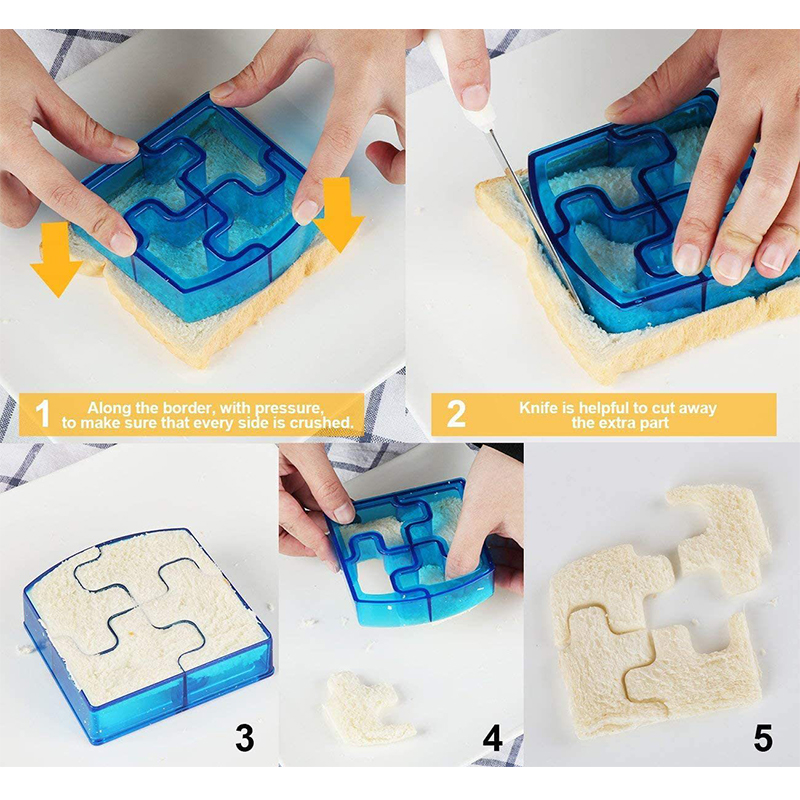 1 Along the border, with pressure, to make sure that every side is crushed.

2 Knife is helpful to cut away the extra part

3

4

5