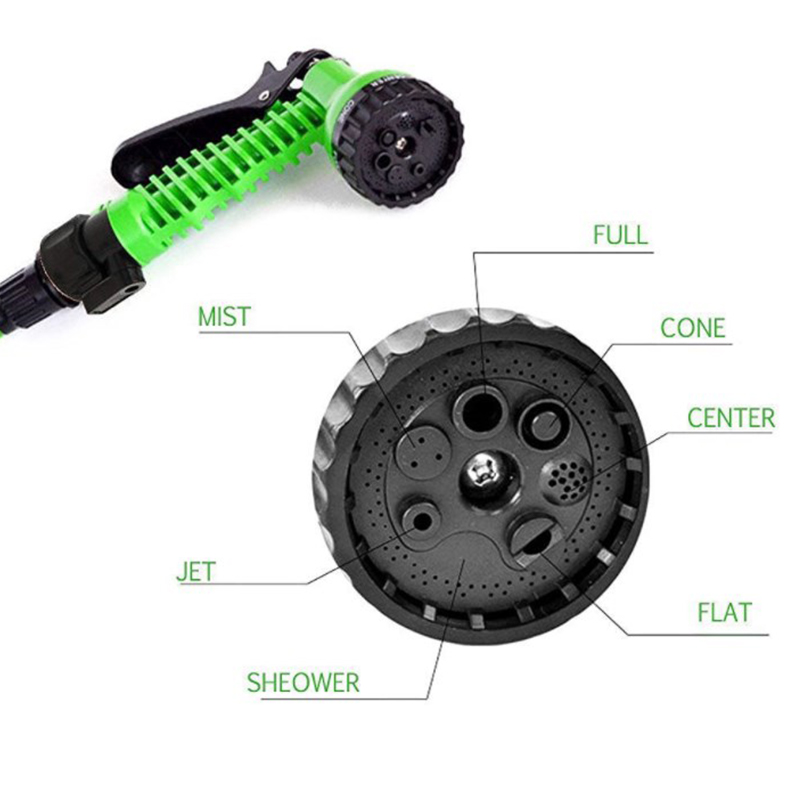 FULL

MIST

CONE

CENTER

JET

FLAT

SHEOWER