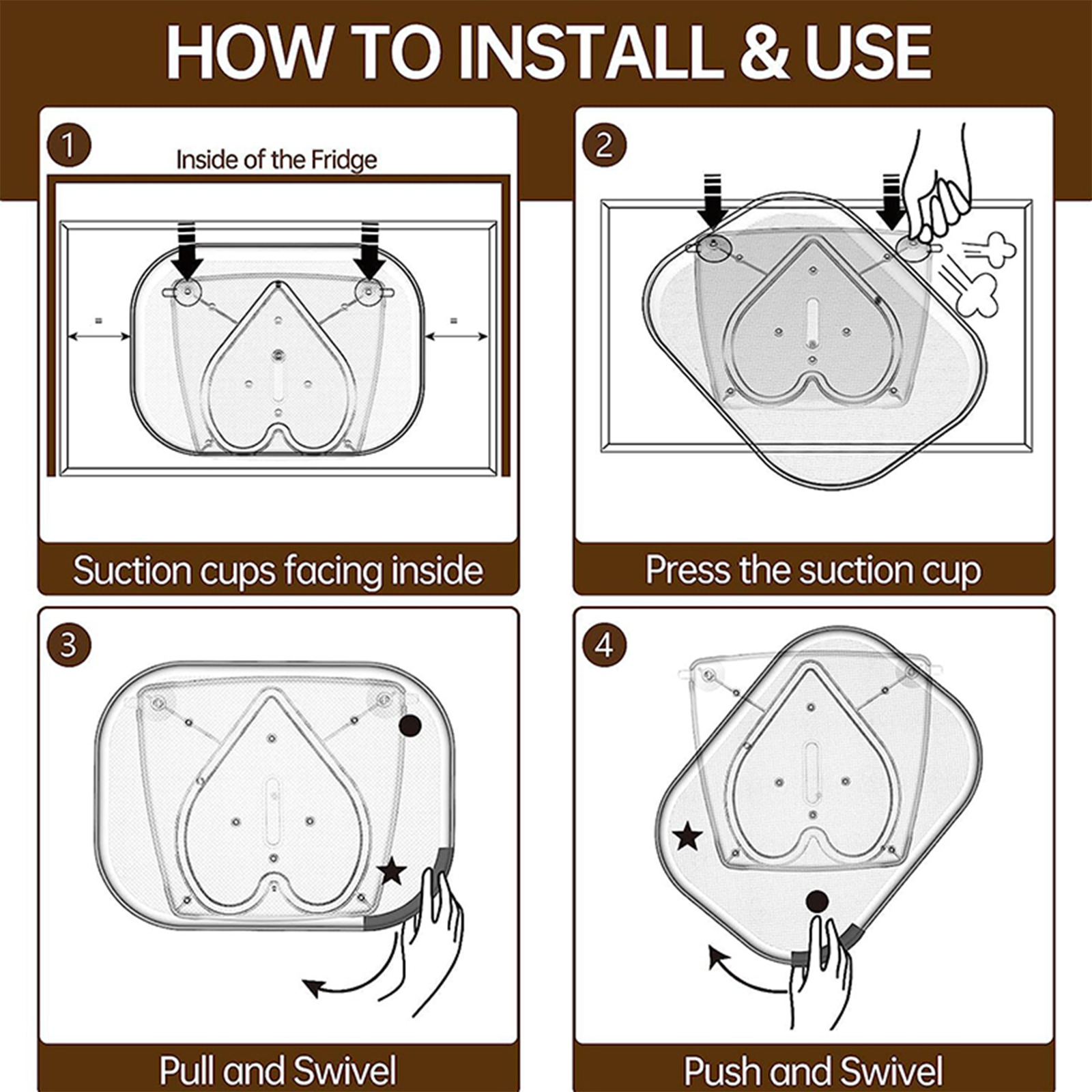 HOW TO INSTALL & USE

1
Inside of the Fridge
=
=
Suction cups facing inside

2
Press the suction cup

3
Pull and Swivel

4
Push and Swivel