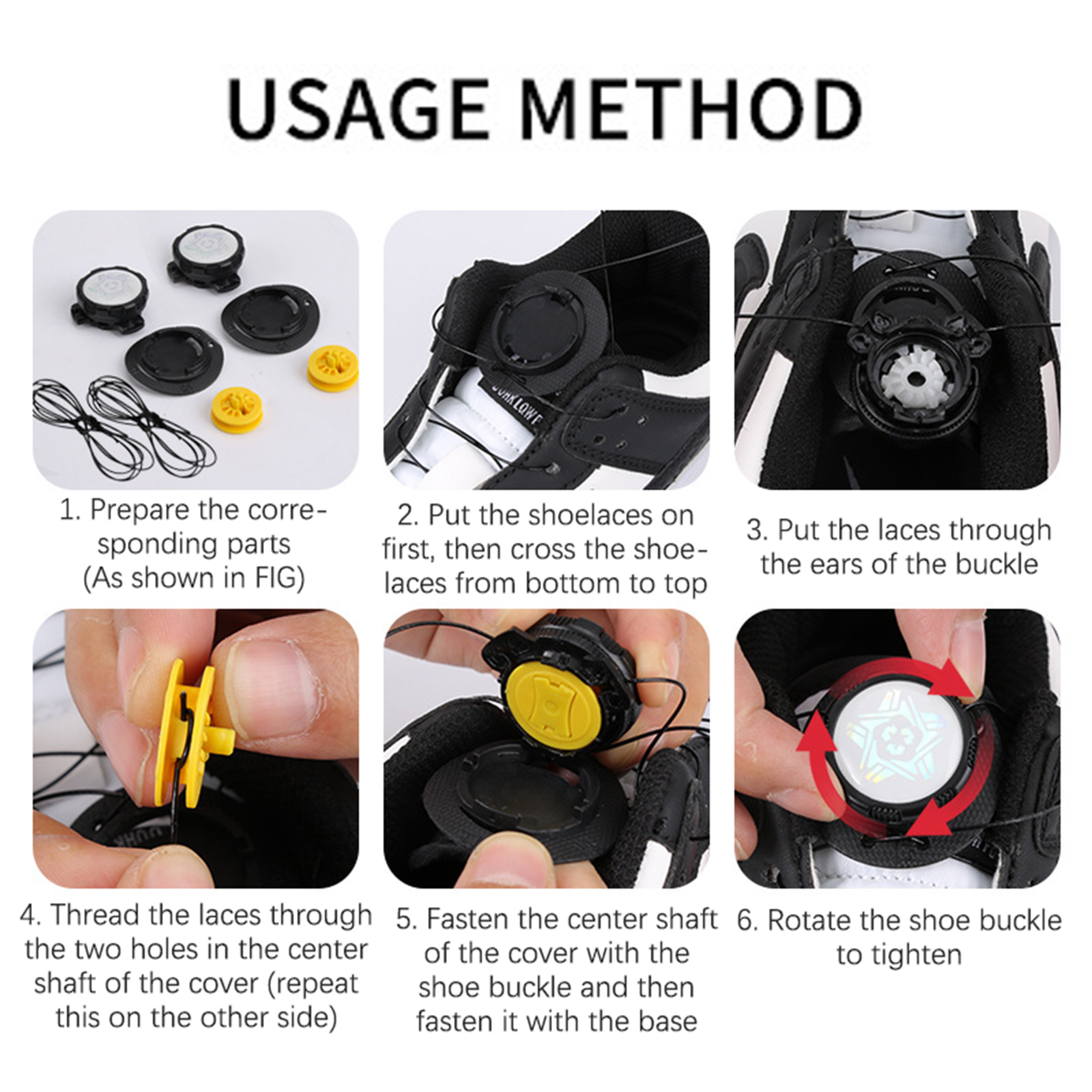 USAGE METHOD

1. Prepare the corresponding parts (As shown in FIG)

2. Put the shoelaces on first, then cross the shoelaces from bottom to top

3. Put the laces through the ears of the buckle

4. Thread the laces through the two holes in the center shaft of the cover (repeat this on the other side)

5. Fasten the center shaft of the cover with the shoe buckle and then fasten it with the base

6. Rotate the shoe buckle to tighten