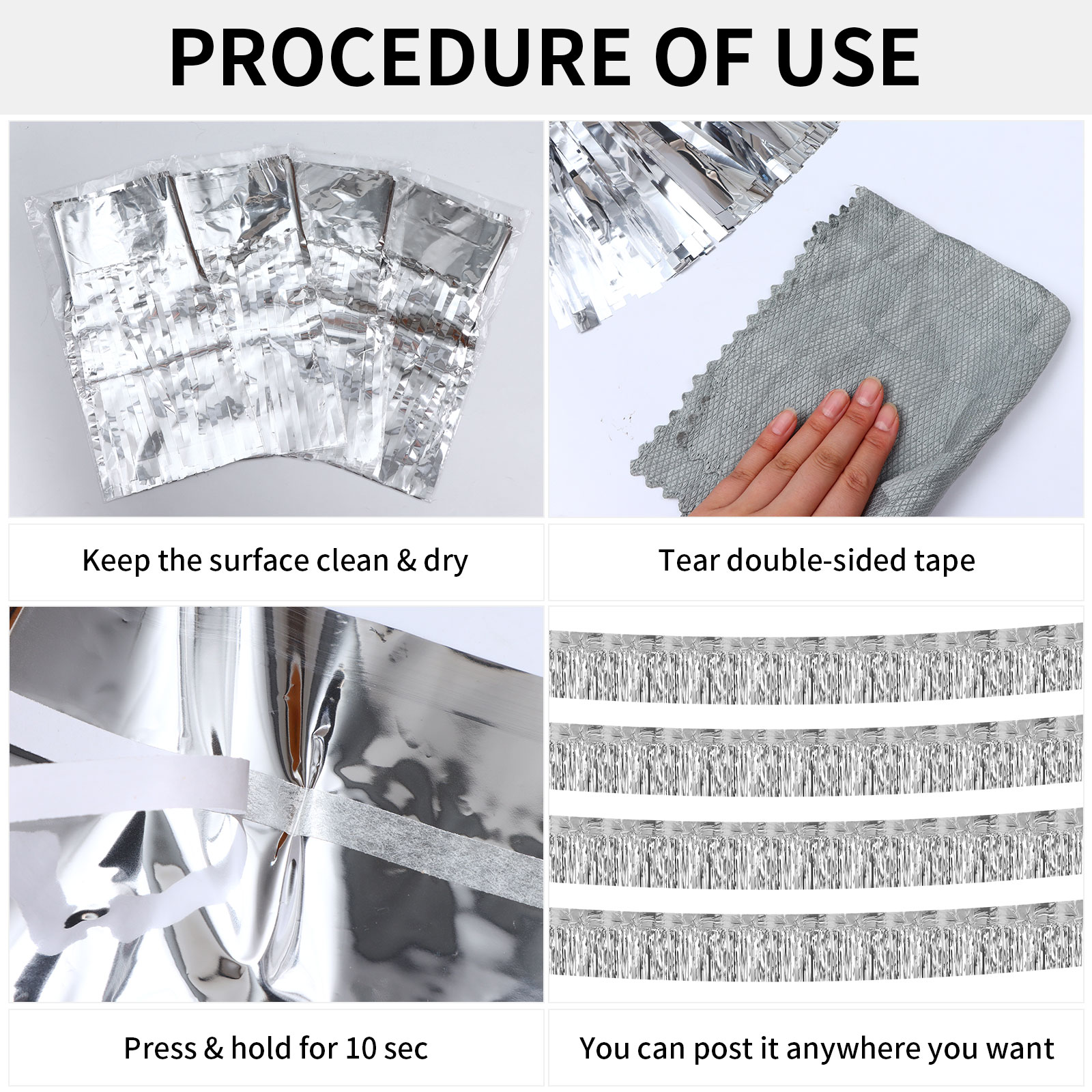 PROCEDURE OF USE

Keep the surface clean & dry

Tear double-sided tape

Press & hold for 10 sec

You can post it anywhere you want