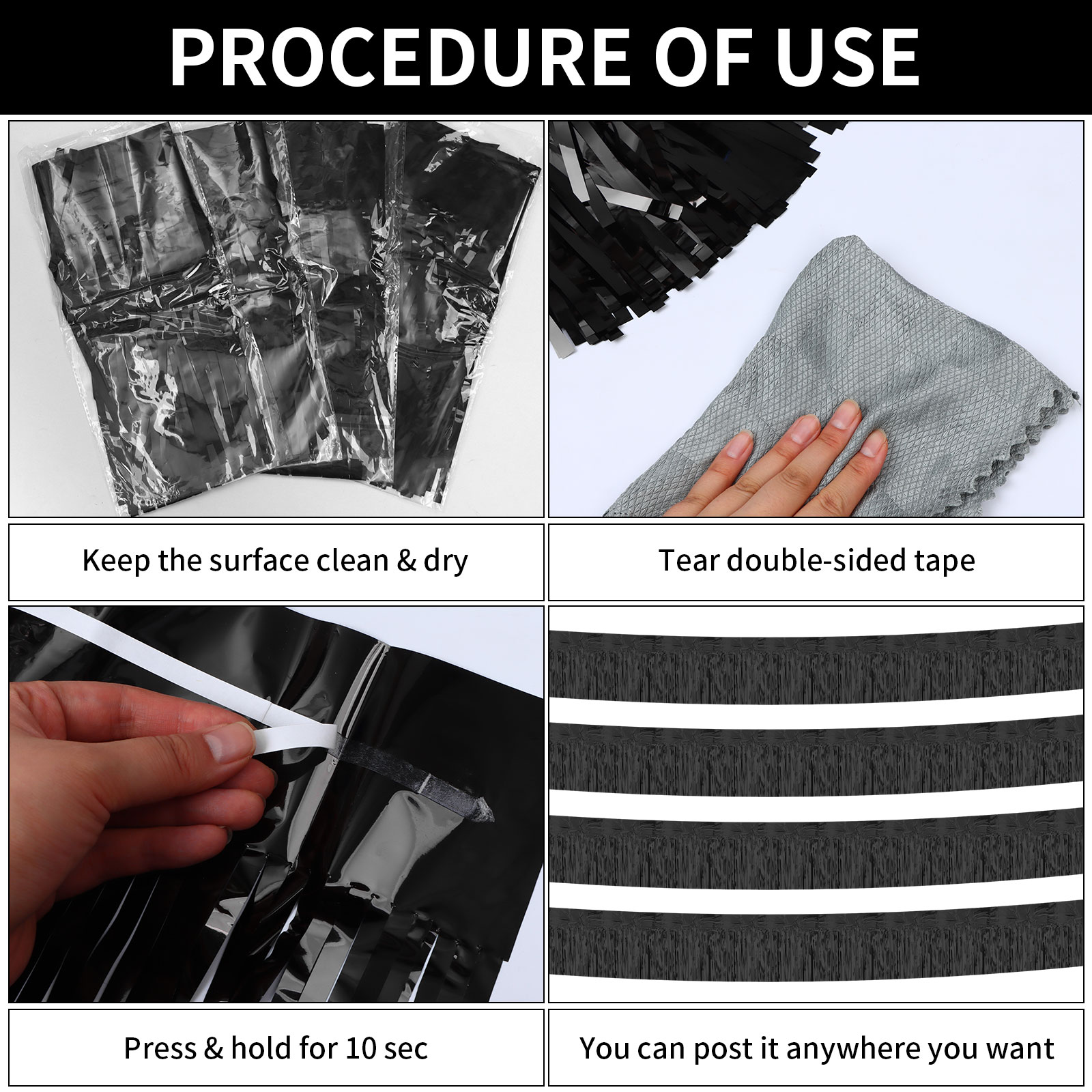 PROCEDURE OF USE

Keep the surface clean & dry

Tear double-sided tape

Press & hold for 10 sec

You can post it anywhere you want