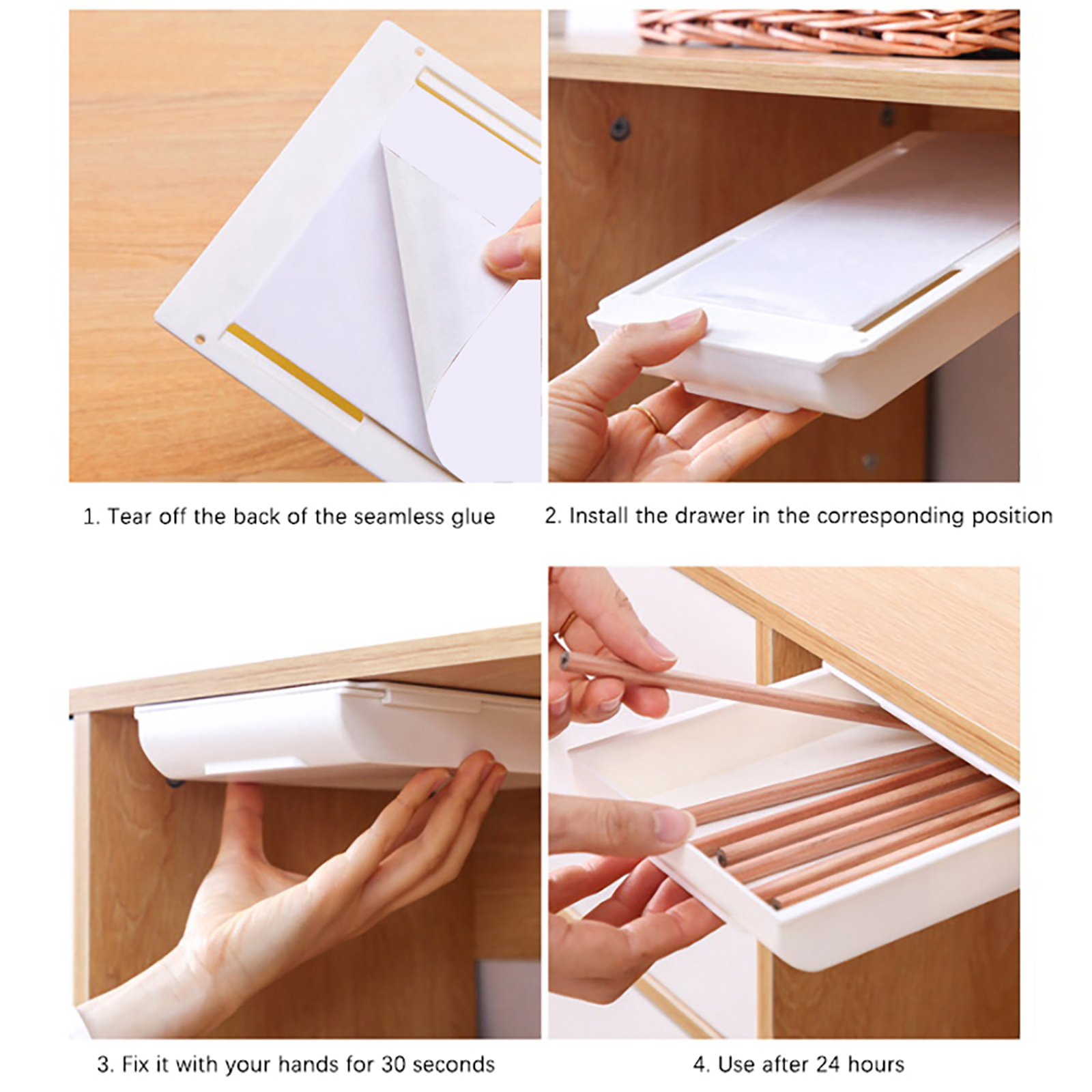 1. Tear off the back of the seamless glue

2. Install the drawer in the corresponding position

3. Fix it with your hands for 30 seconds

4. Use after 24 hours