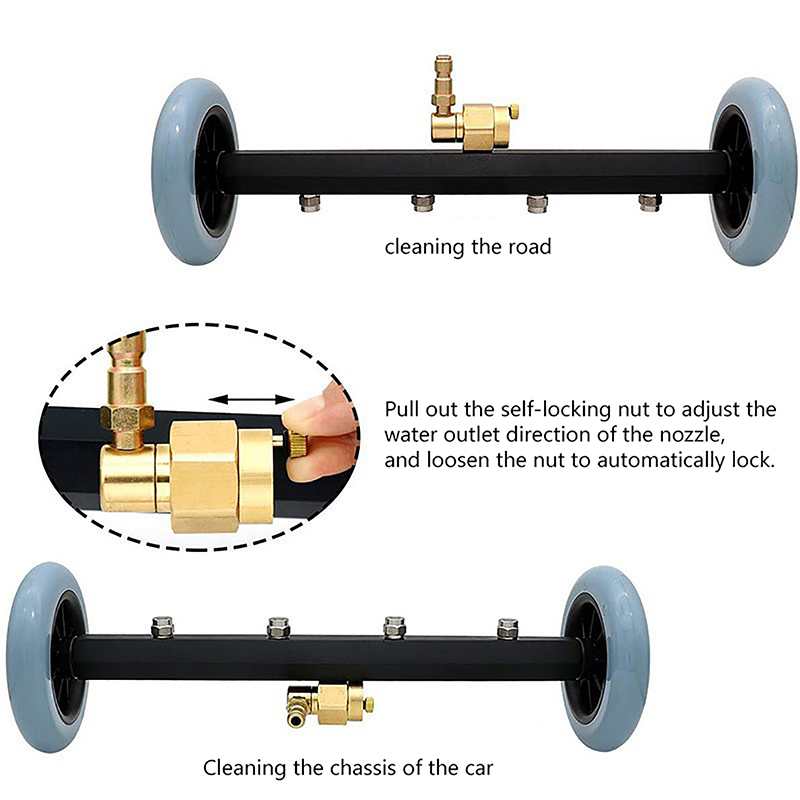 cleaning the road

Pull out the self-locking nut to adjust the water outlet direction of the nozzle, and loosen the nut to automatically lock.

Cleaning the chassis of the car