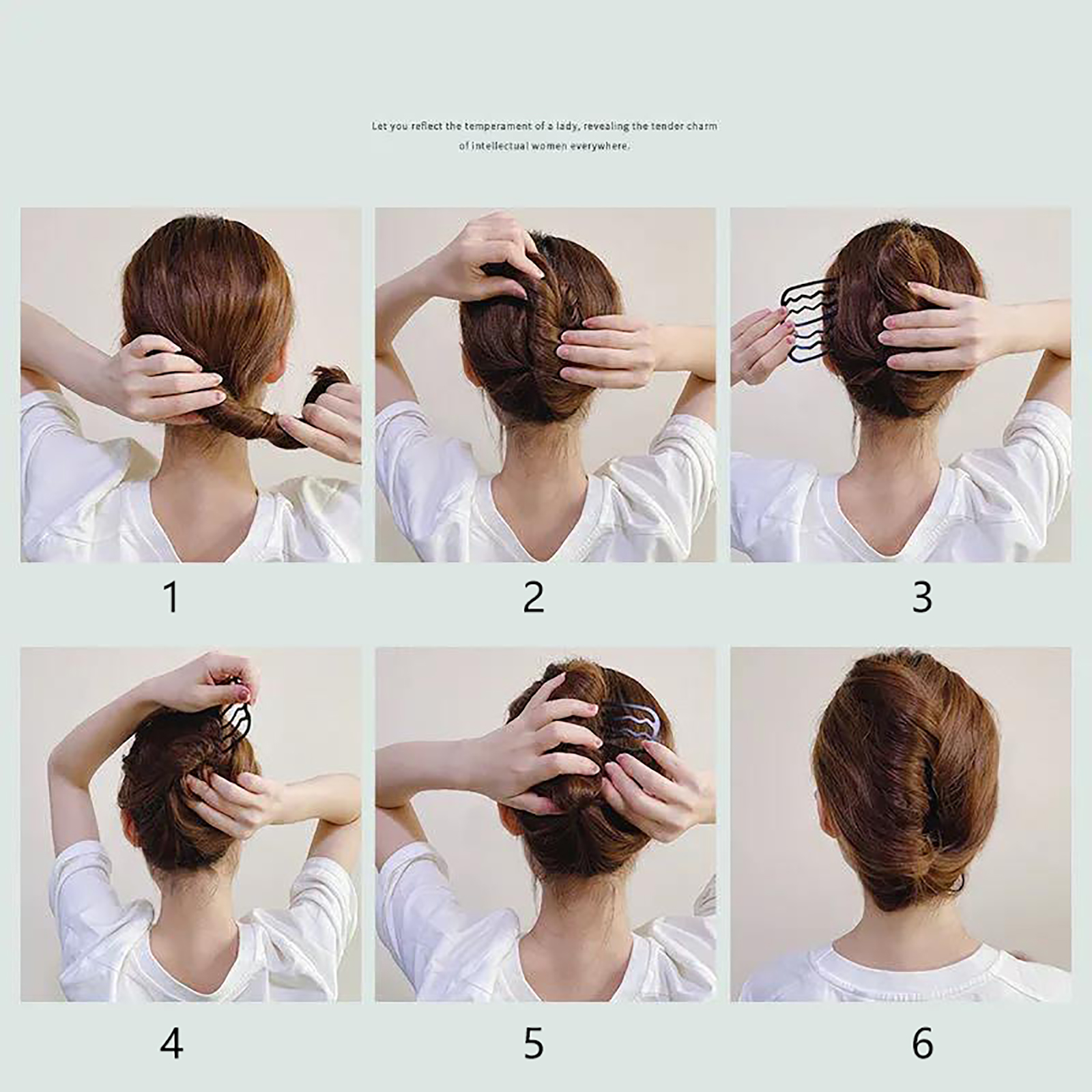 Let you reflect the temperament of a lady, revealing the tender charm of intellectual women everywhere.

1

2

3

4

5

6