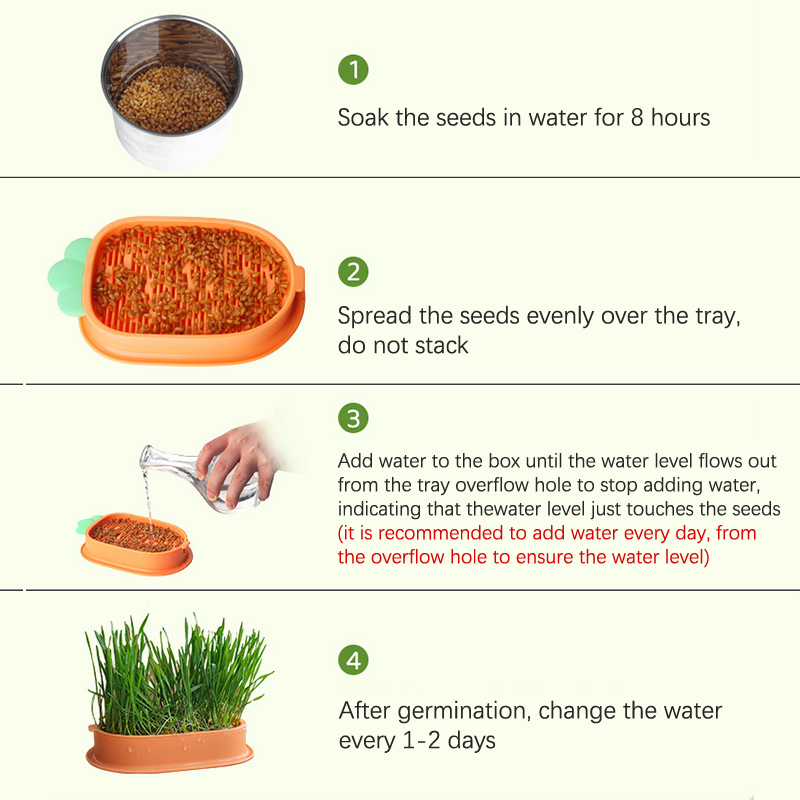 1

Soak the seeds in water for 8 hours

2

Spread the seeds evenly over the tray, do not stack

3

Add water to the box until the water level flows out from the tray overflow hole to stop adding water, indicating that thewater level just touches the seeds (it is recommended to add water every day, from the overflow hole to ensure the water level)

4

After germination, change the water every 1-2 days