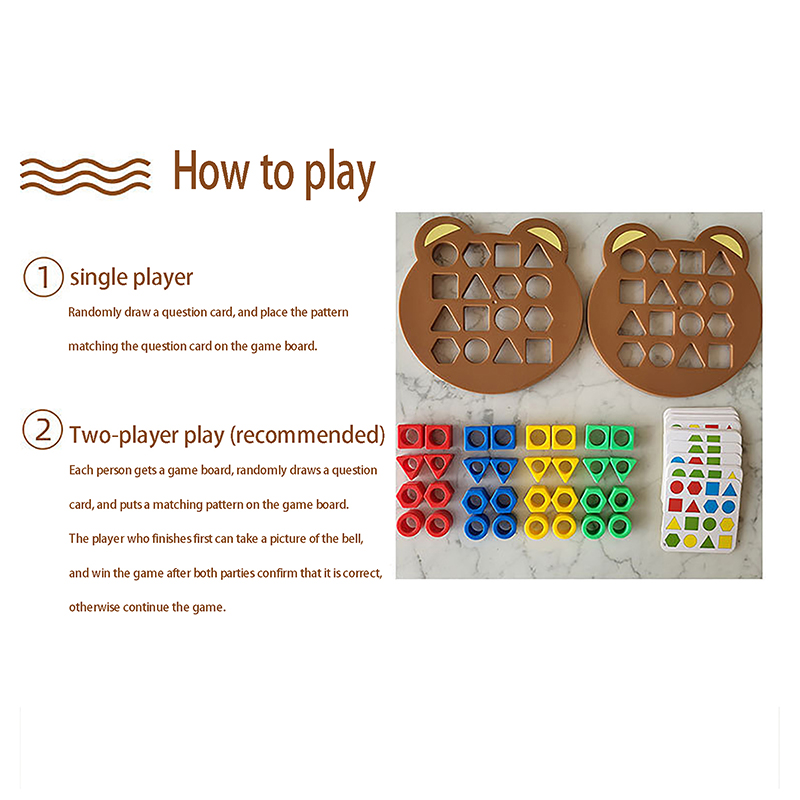 How to play

① single player

Randomly draw a question card, and place the pattern matching the question card on the game board.

② Two-player play (recommended)

Each person gets a game board, randomly draws a question card, and puts a matching pattern on the game board.

The player who finishes first can take a picture of the bell, and win the game after both parties confirm that it is correct, otherwise continue the game.