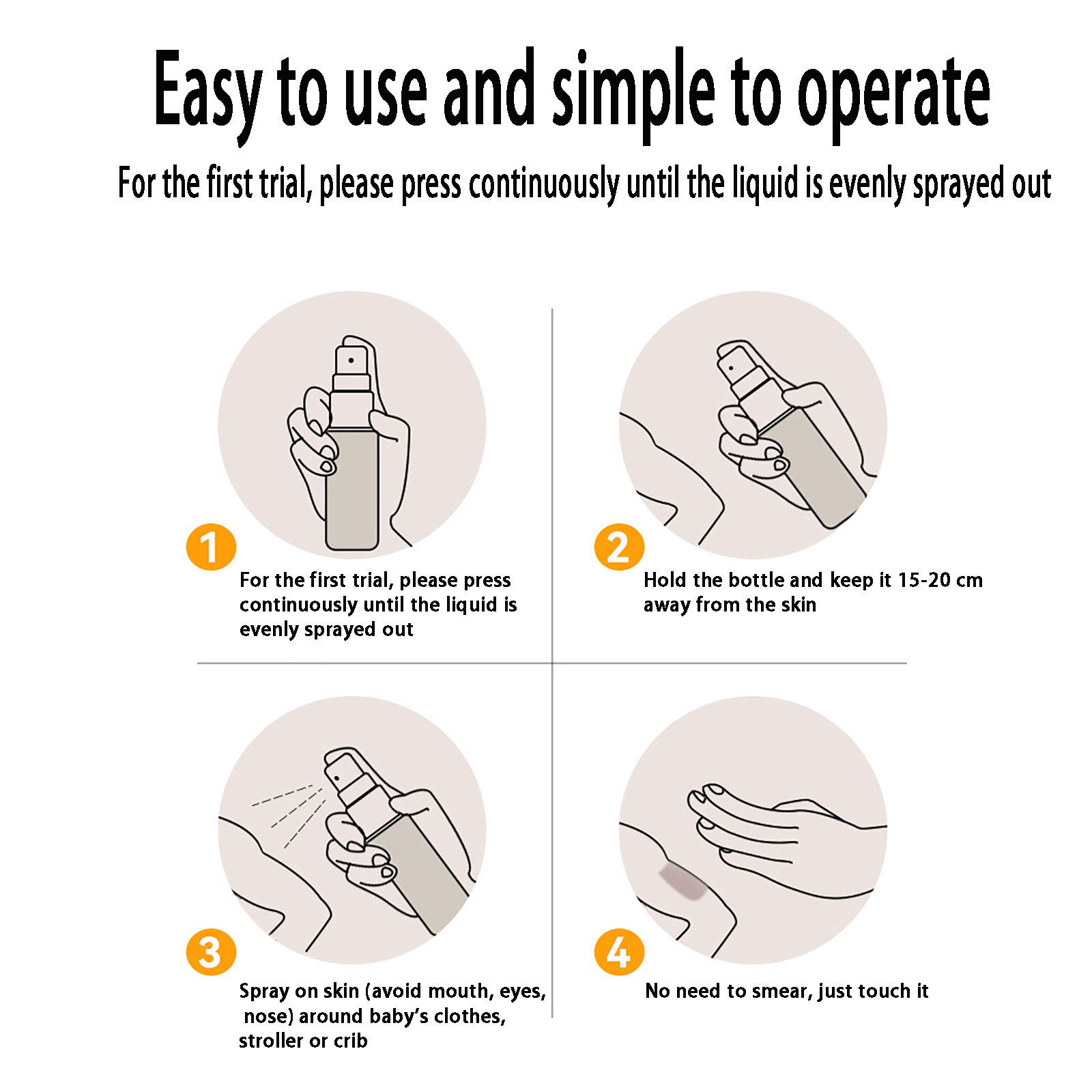 Easy to use and simple to operate

For the first trial, please press continuously until the liquid is evenly sprayed out

1
For the first trial, please press continuously until the liquid is evenly sprayed out

2
Hold the bottle and keep it 15-20 cm away from the skin

3
Spray on skin (avoid mouth, eyes, nose) around baby's clothes, stroller or crib

4
No need to smear, just touch it