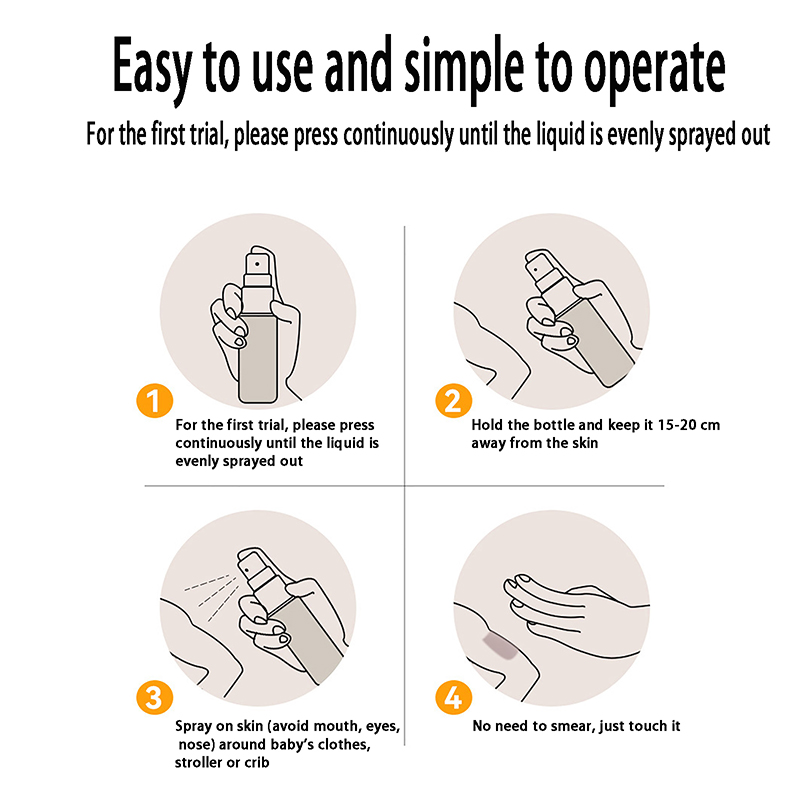 Easy to use and simple to operate

For the first trial, please press continuously until the liquid is evenly sprayed out

1

For the first trial, please press continuously until the liquid is evenly sprayed out

2

Hold the bottle and keep it 15-20 cm away from the skin

3

Spray on skin (avoid mouth, eyes, nose) around baby's clothes, stroller or crib

4

No need to smear, just touch it