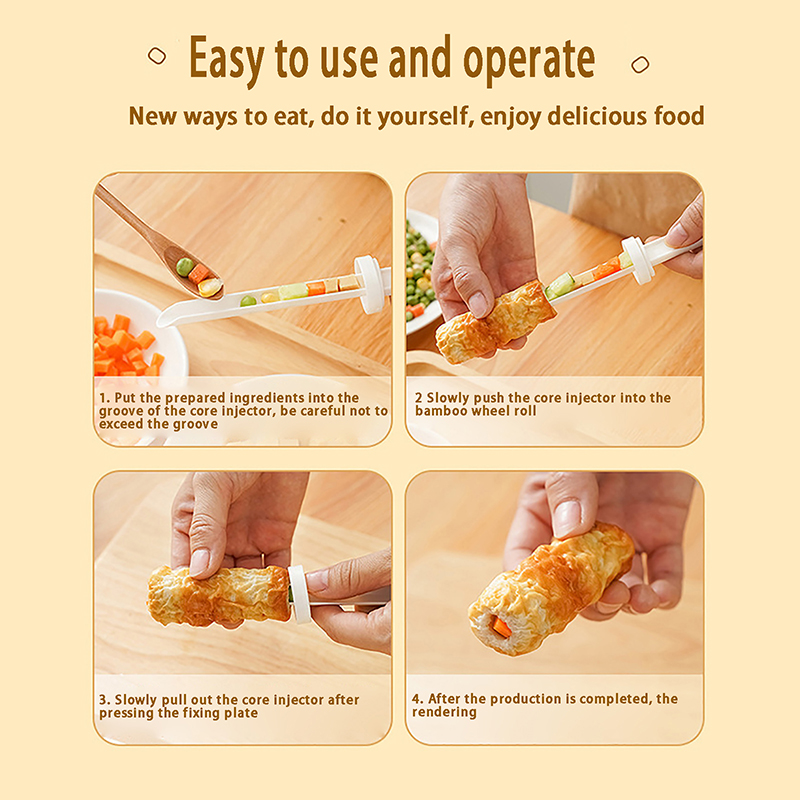 Easy to use and operate

New ways to eat, do it yourself, enjoy delicious food

1. Put the prepared ingredients into the groove of the core injector, be careful not to exceed the groove

2 Slowly push the core injector into the bamboo wheel roll

3. Slowly pull out the core injector after pressing the fixing plate

4. After the production is completed, the rendering