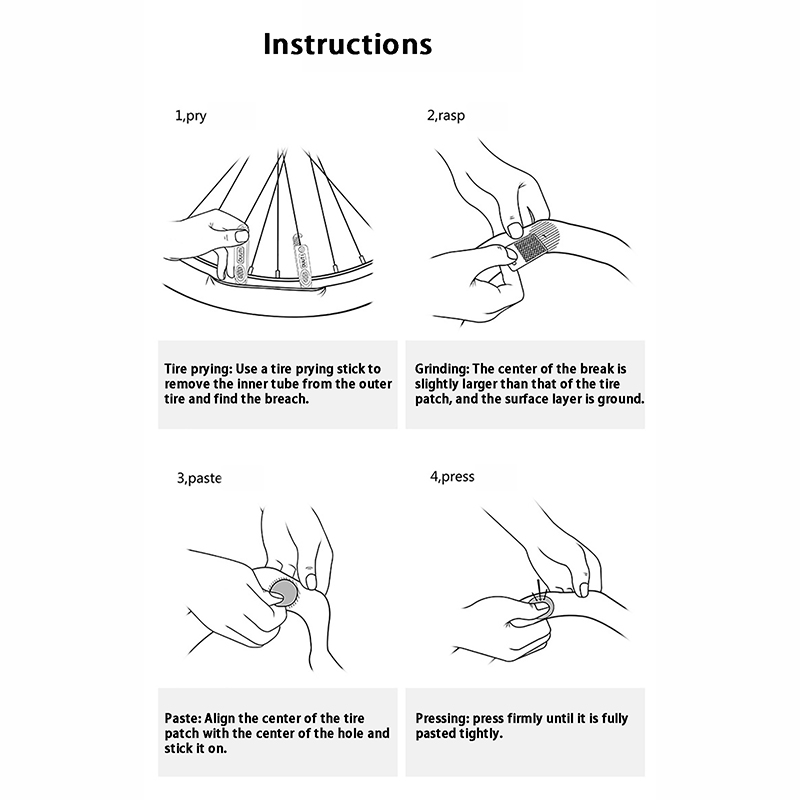 Instructions

1,pry

Tire prying: Use a tire prying stick to remove the inner tube from the outer tire and find the breach.

2,rasp

Grinding: The center of the break is slightly larger than that of the tire patch, and the surface layer is ground.

3,paste

Paste: Align the center of the tire patch with the center of the hole and stick it on.

4,press

Pressing: press firmly until it is fully pasted tightly.