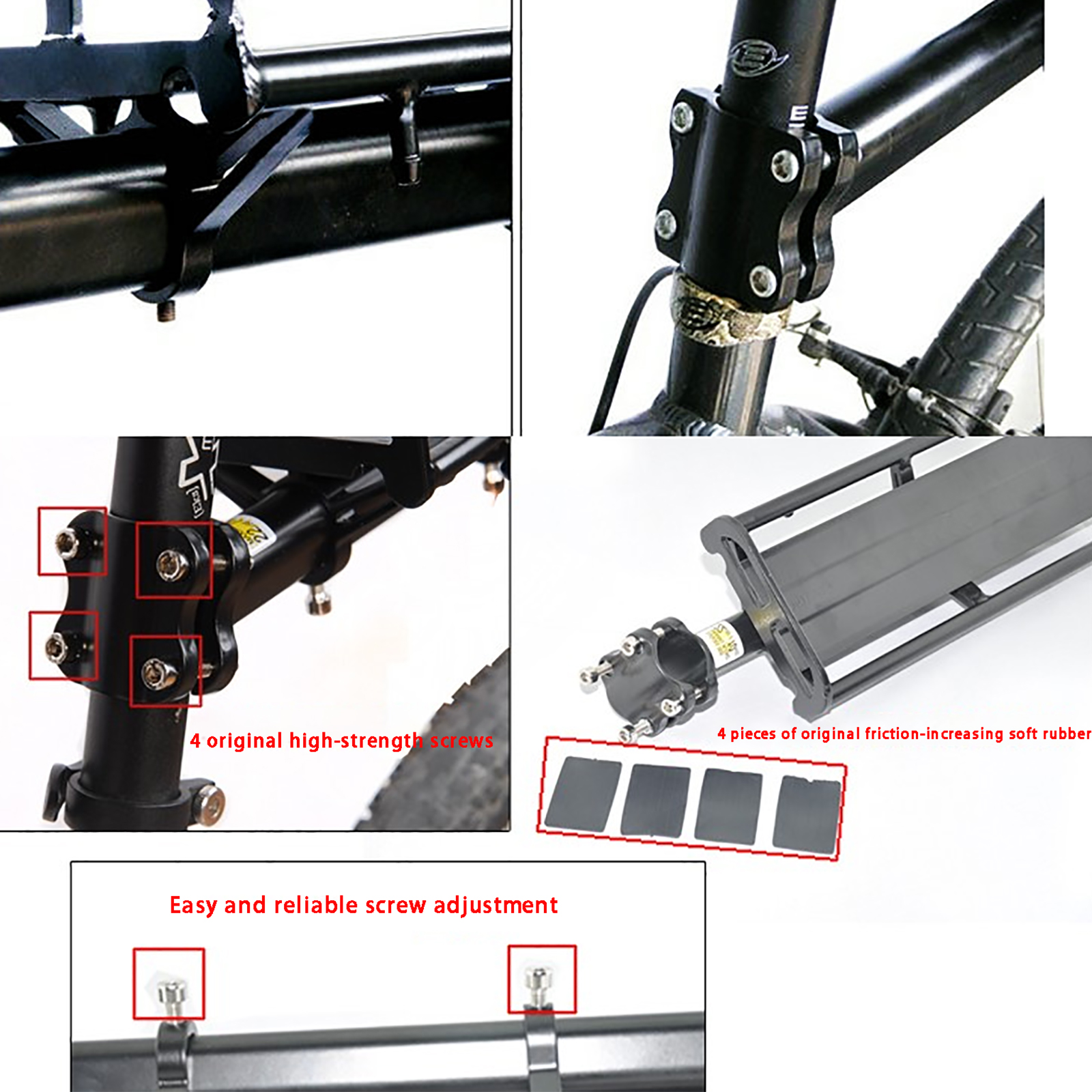 4 original high-strength screws

4 pieces of original friction-increasing soft rubber

Easy and reliable screw adjustment