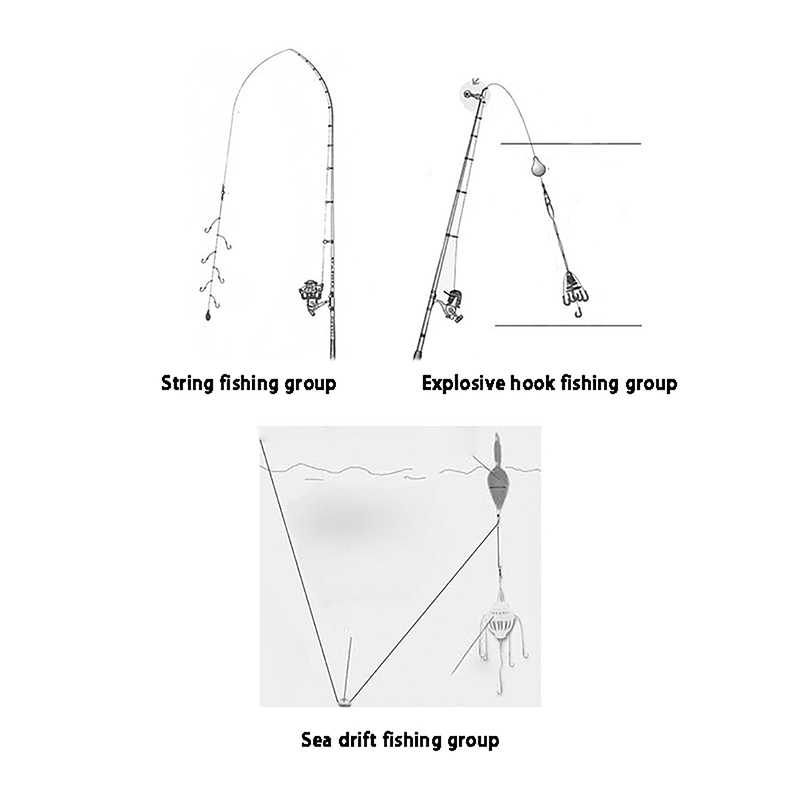 String fishing group

Explosive hook fishing group

Sea drift fishing group