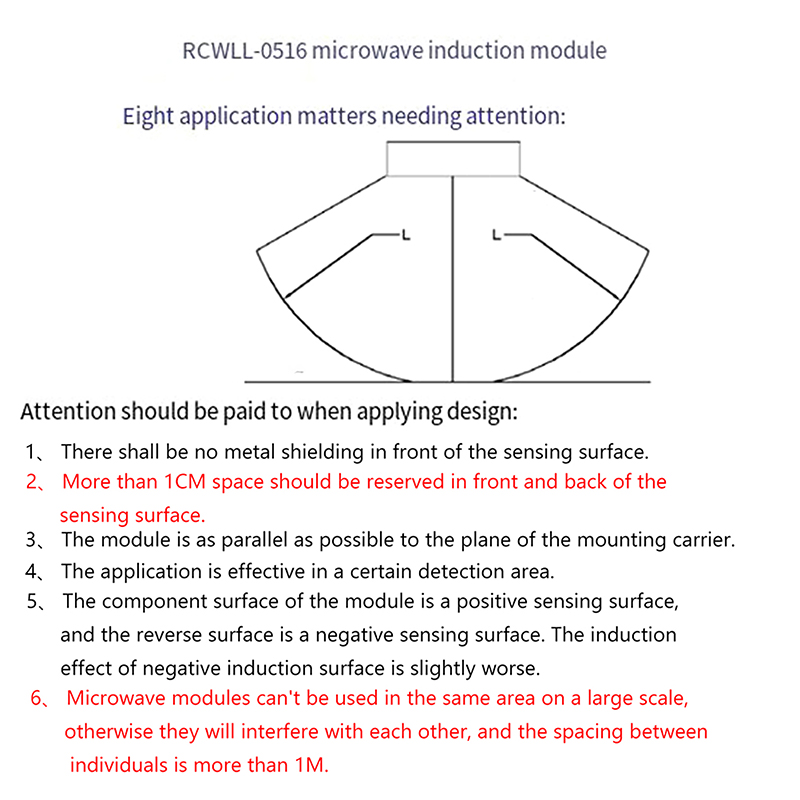 RCWLL-0516 microwave induction module

Eight application matters needing attention:

L

L

Attention should be paid to when applying design:

1、 There shall be no metal shielding in front of the sensing surface.

2、 More than 1CM space should be reserved in front and back of the sensing surface.

3、 The module is as parallel as possible to the plane of the mounting carrier.

4、 The application is effective in a certain detection area.

5、 The component surface of the module is a positive sensing surface, and the reverse surface is a negative sensing surface. The induction effect of negative induction surface is slightly worse.

6、 Microwave modules can't be used in the same area on a large scale, otherwise they will interfere with each other, and the spacing between individuals is more than 1M.