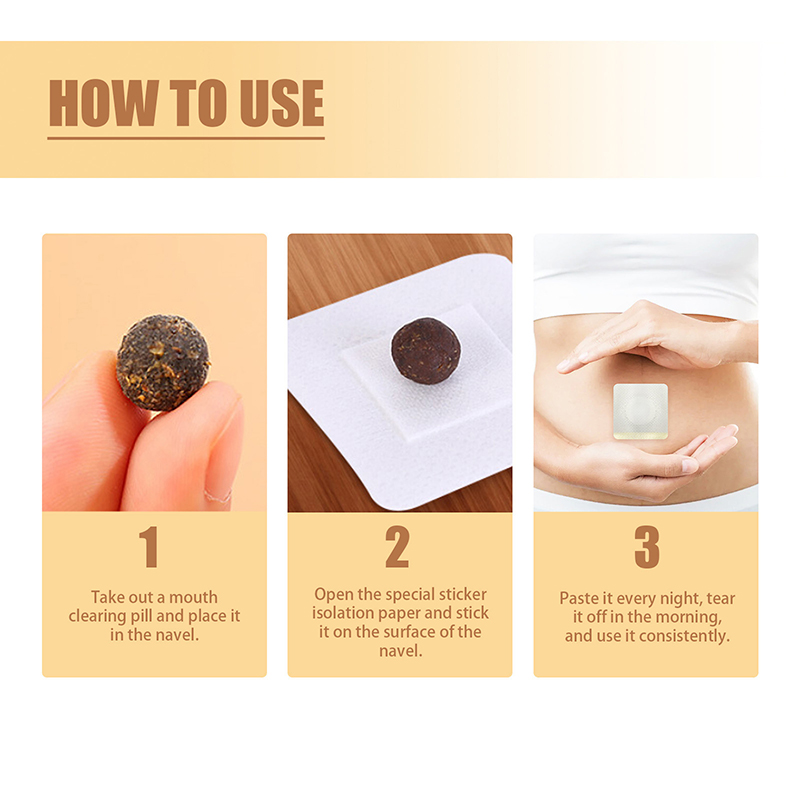 HOW TO USE

1

Take out a mouth clearing pill and place it in the navel.

2

Open the special sticker isolation paper and stick it on the surface of the navel.

3

Paste it every night, tear it off in the morning, and use it consistently.