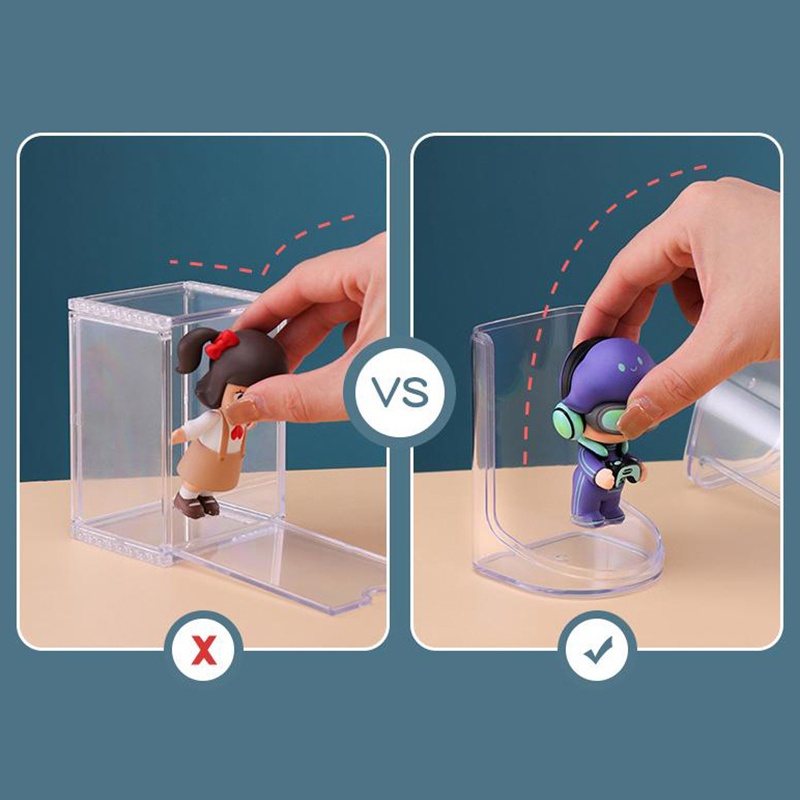 VS

X

✓