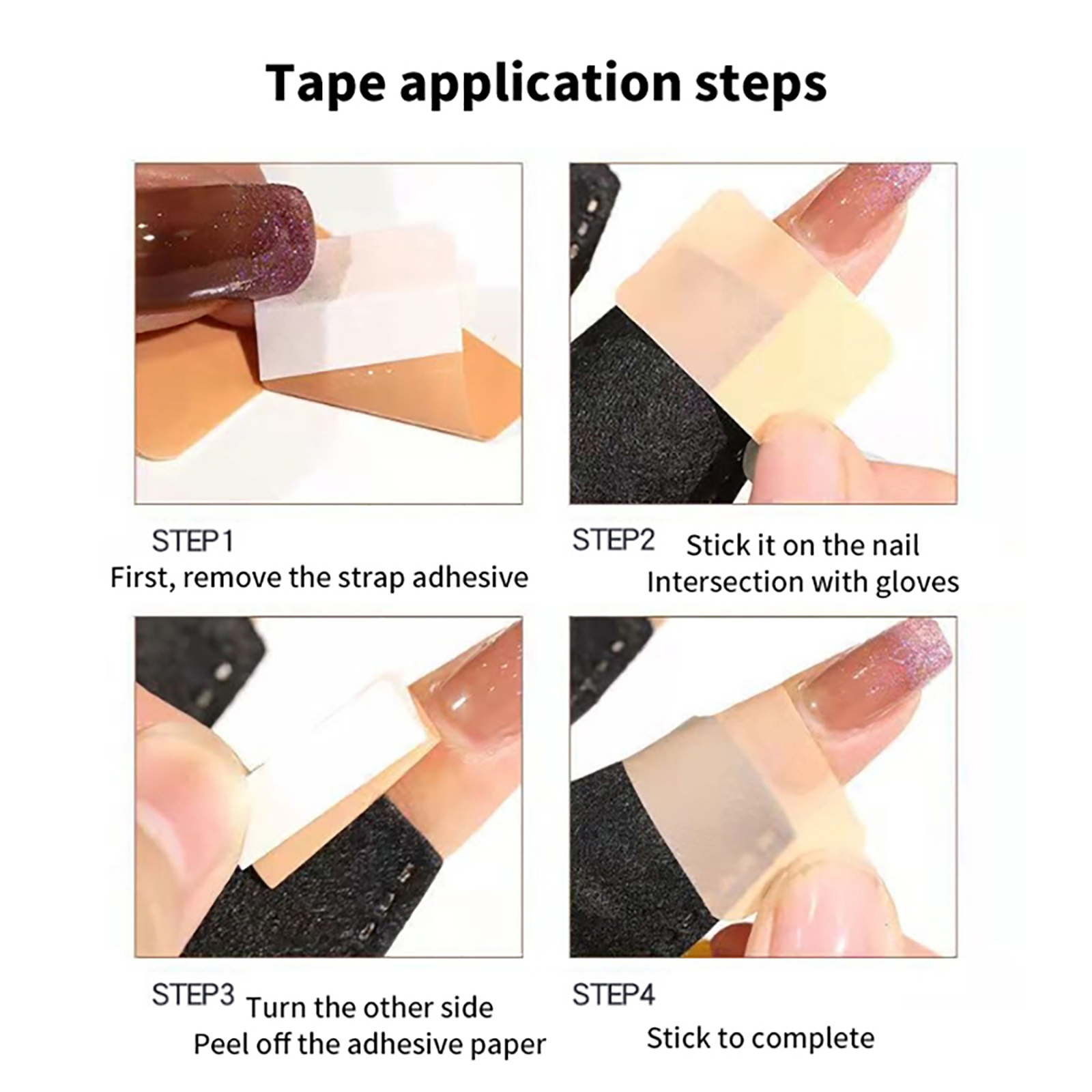 Tape application steps

STEP1
First, remove the strap adhesive

STEP2 Stick it on the nail
Intersection with gloves

STEP3 Turn the other side
Peel off the adhesive paper

STEP4
Stick to complete