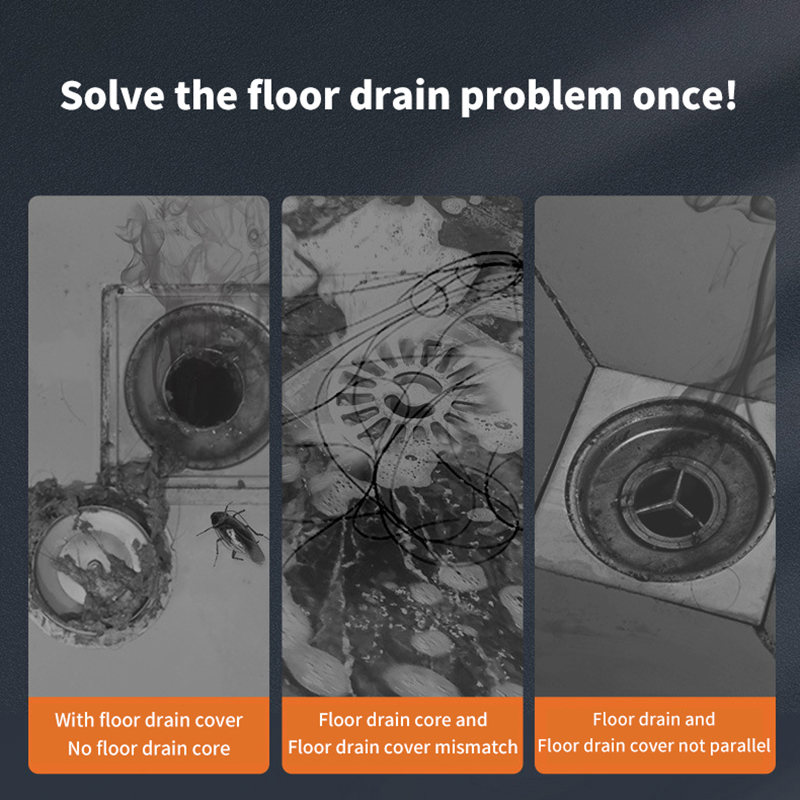 Solve the floor drain problem once!

With floor drain cover
No floor drain core

Floor drain core and
Floor drain cover mismatch

Floor drain and
Floor drain cover not parallel