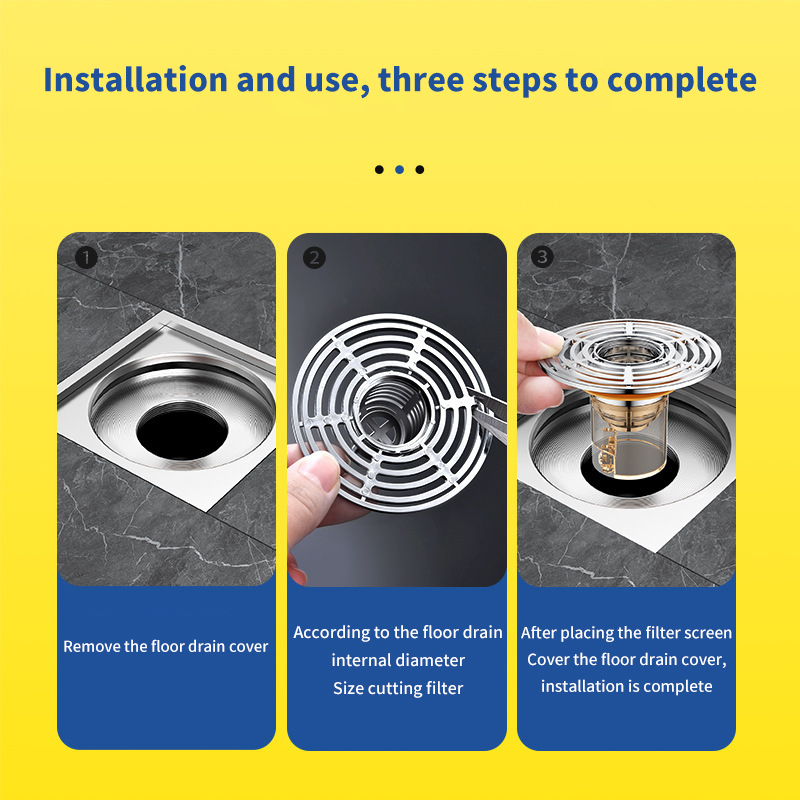 Installation and use, three steps to complete

1

Remove the floor drain cover

2

According to the floor drain internal diameter Size cutting filter

3

After placing the filter screen Cover the floor drain cover, installation is complete