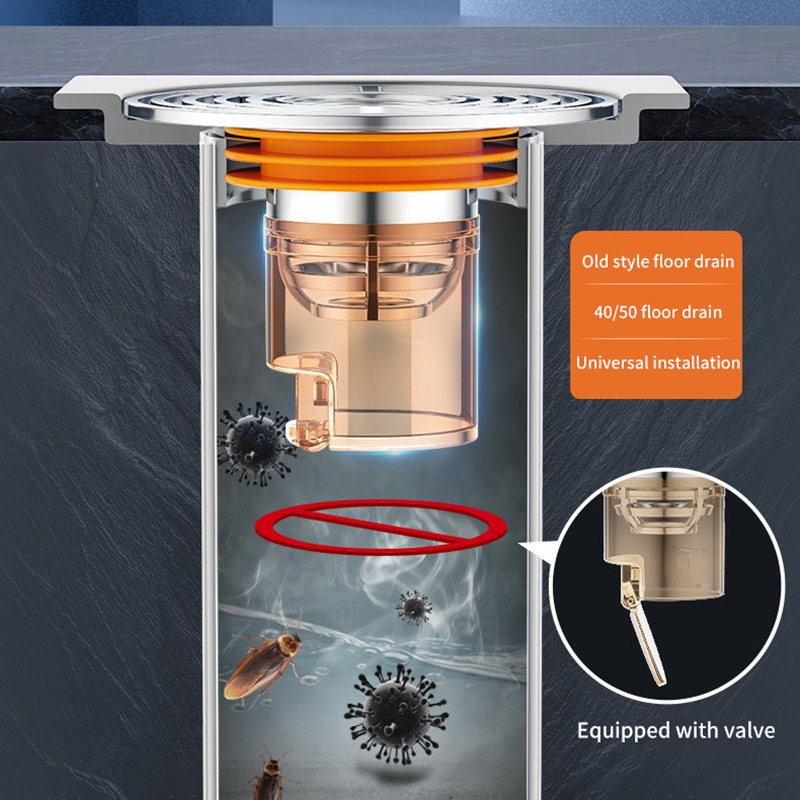 Old style floor drain

40/50 floor drain

Universal installation

Equipped with valve