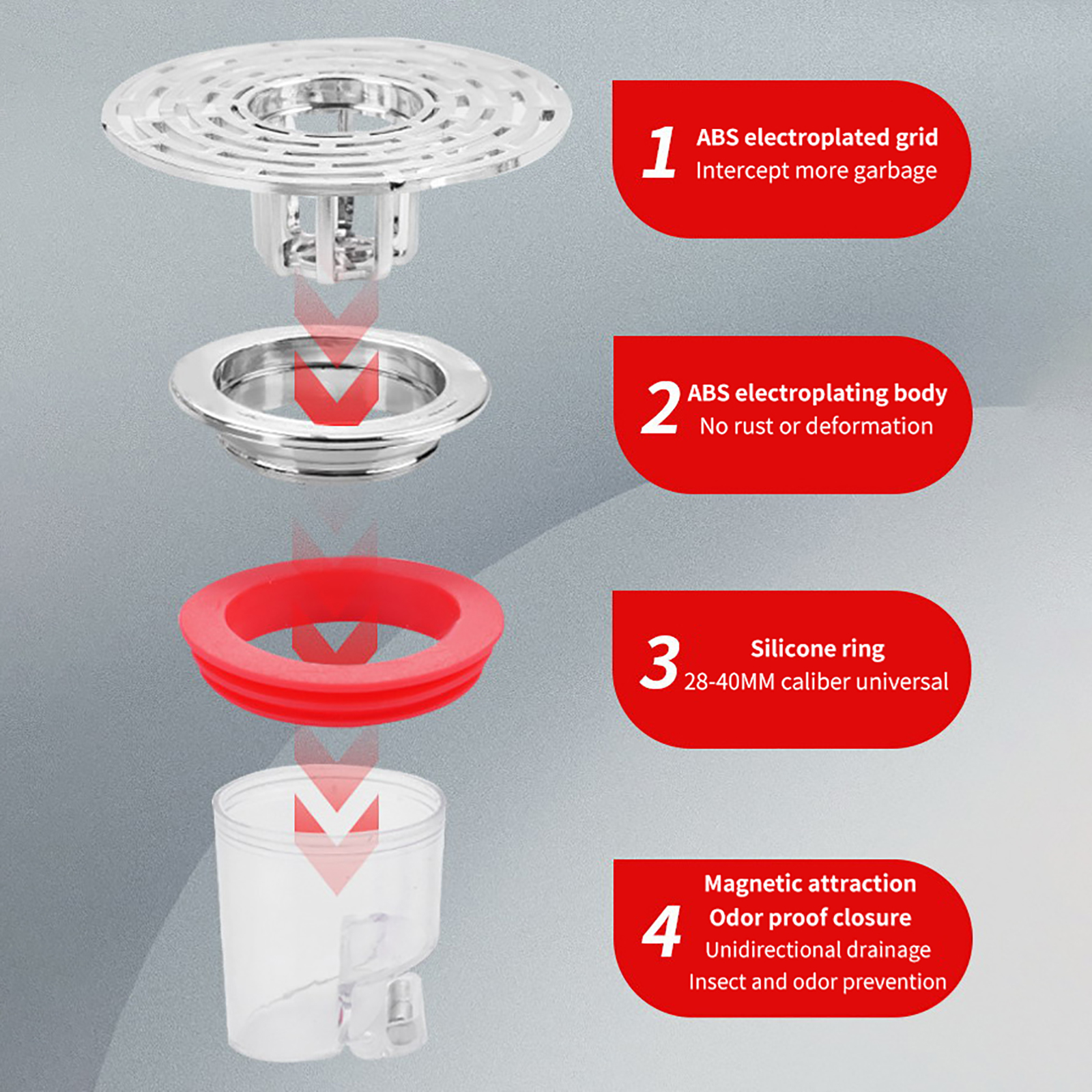 1 ABS electroplated grid
Intercept more garbage

2 ABS electroplating body
No rust or deformation

3 Silicone ring
28-40MM caliber universal

4 Magnetic attraction
Odor proof closure
Unidirectional drainage
Insect and odor prevention