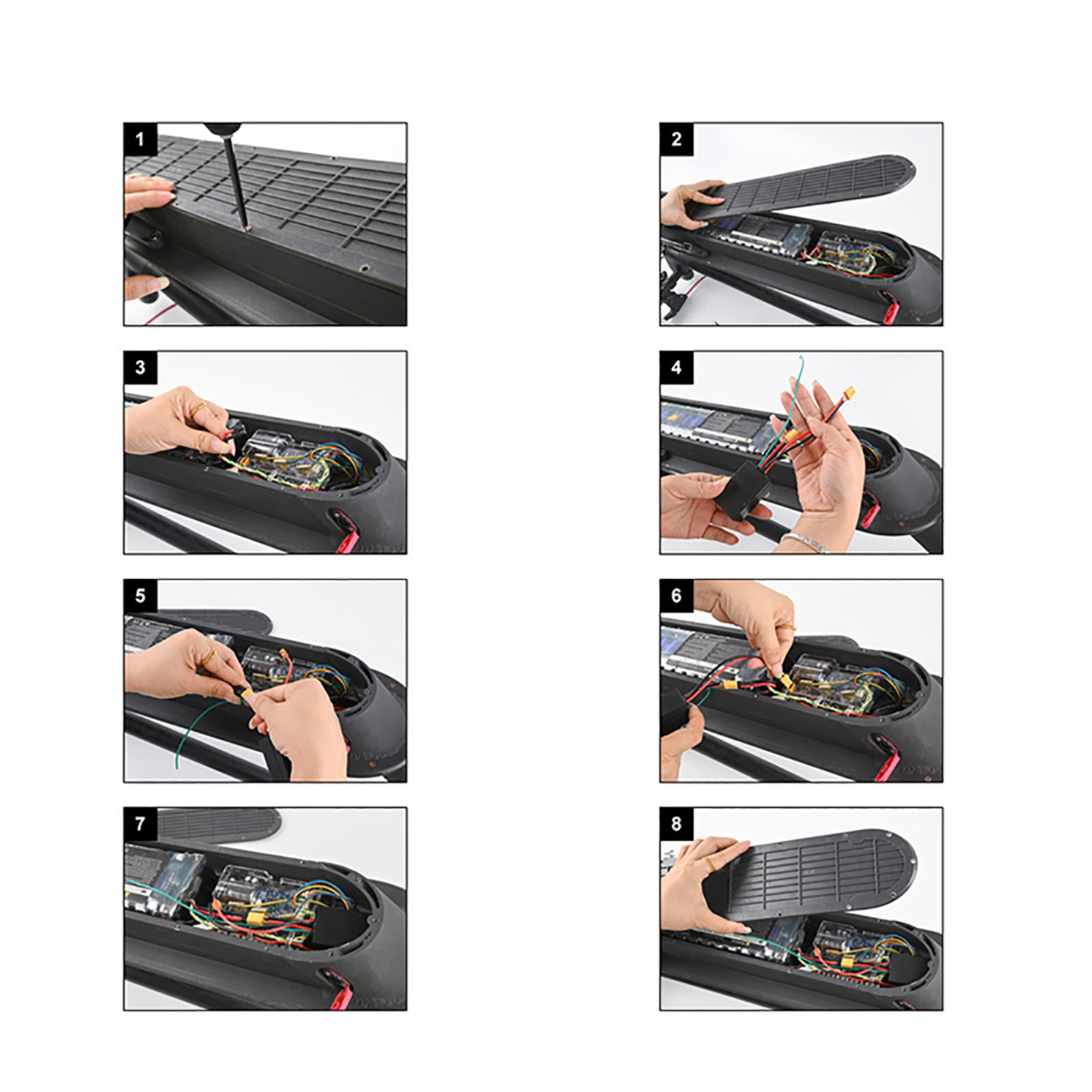 1

2

3

4

5

6

7

8