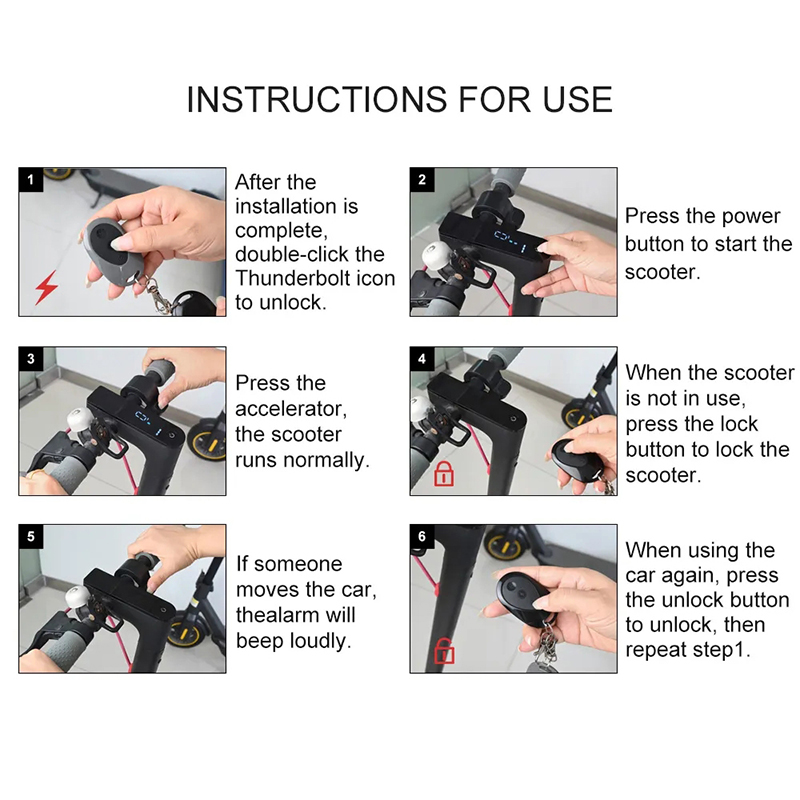 INSTRUCTIONS FOR USE

1

After the installation is complete, double-click the Thunderbolt icon to unlock.

2

Press the power button to start the scooter.

3

Press the accelerator, the scooter runs normally.

4

When the scooter is not in use, press the lock button to lock the scooter.

5

If someone moves the car, thealarm will beep loudly.

6

When using the car again, press the unlock button to unlock, then repeat step1.