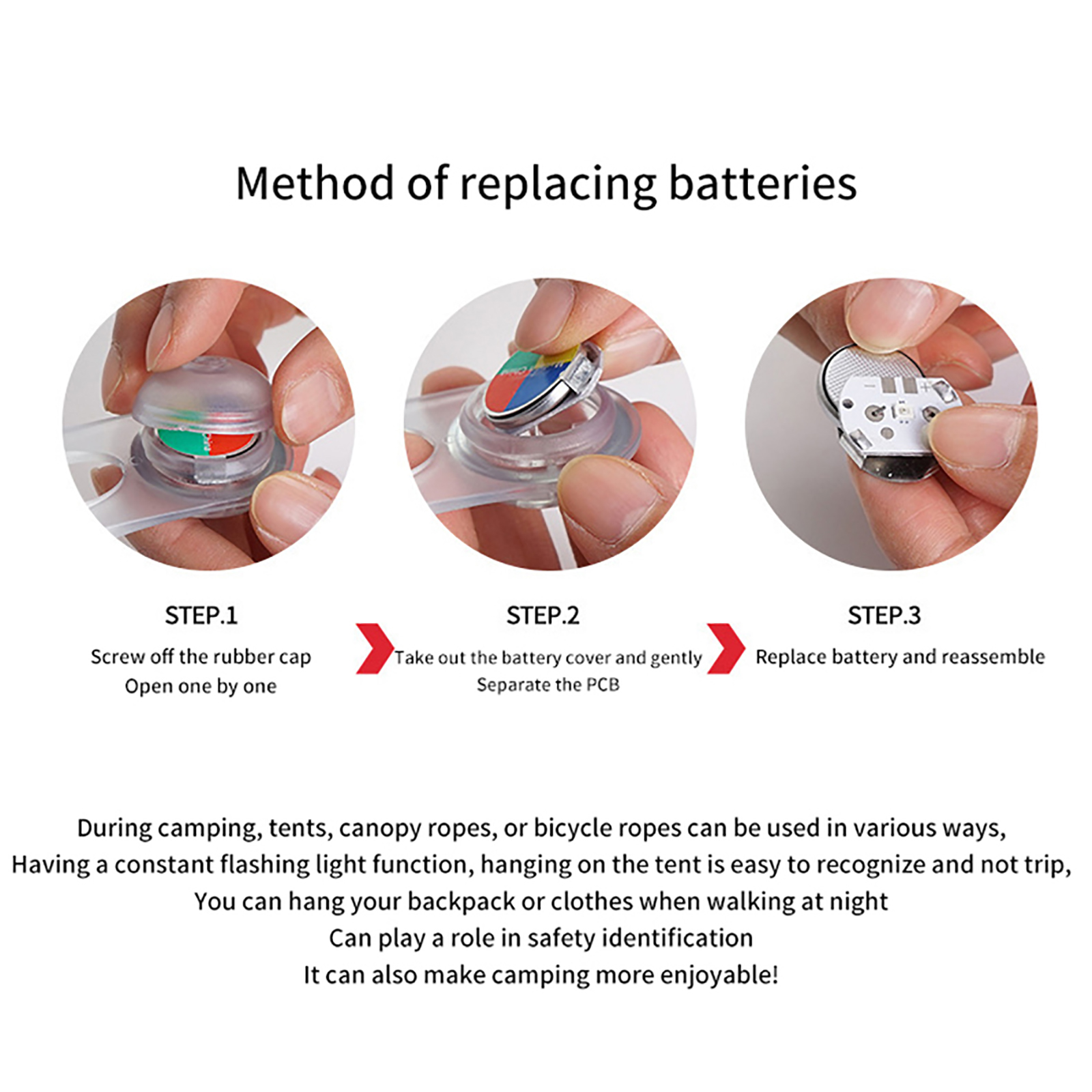 Method of replacing batteries

STEP.1
Screw off the rubber cap
Open one by one

STEP.2
Take out the battery cover and gently
Separate the PCB

STEP.3
Replace battery and reassemble

During camping, tents, canopy ropes, or bicycle ropes can be used in various ways,
Having a constant flashing light function, hanging on the tent is easy to recognize and not trip,
You can hang your backpack or clothes when walking at night
Can play a role in safety identification
It can also make camping more enjoyable!