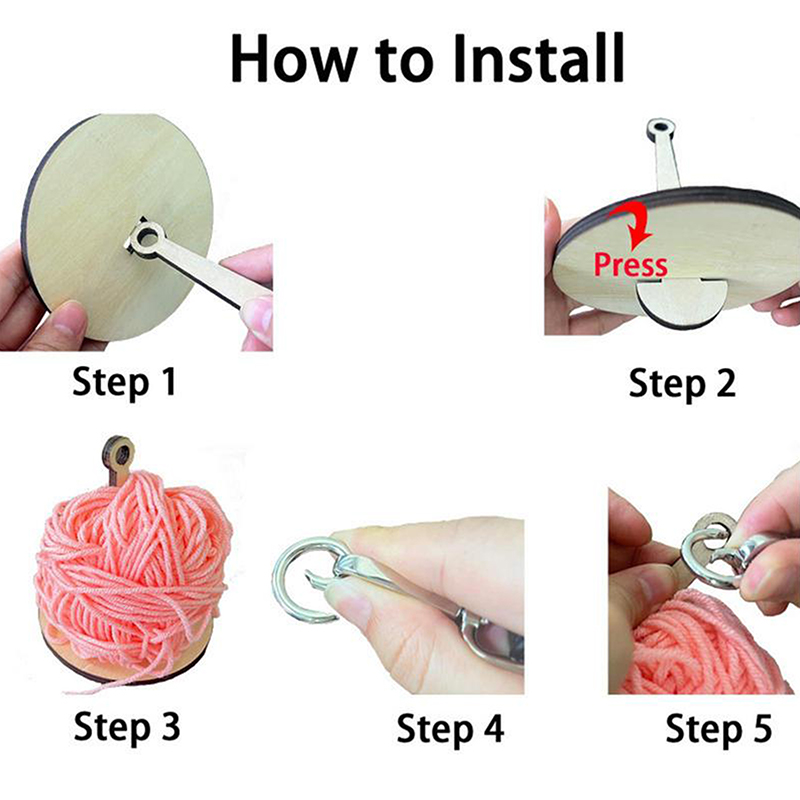 How to Install

Step 1

Press

Step 2

Step 3

Step 4

Step 5