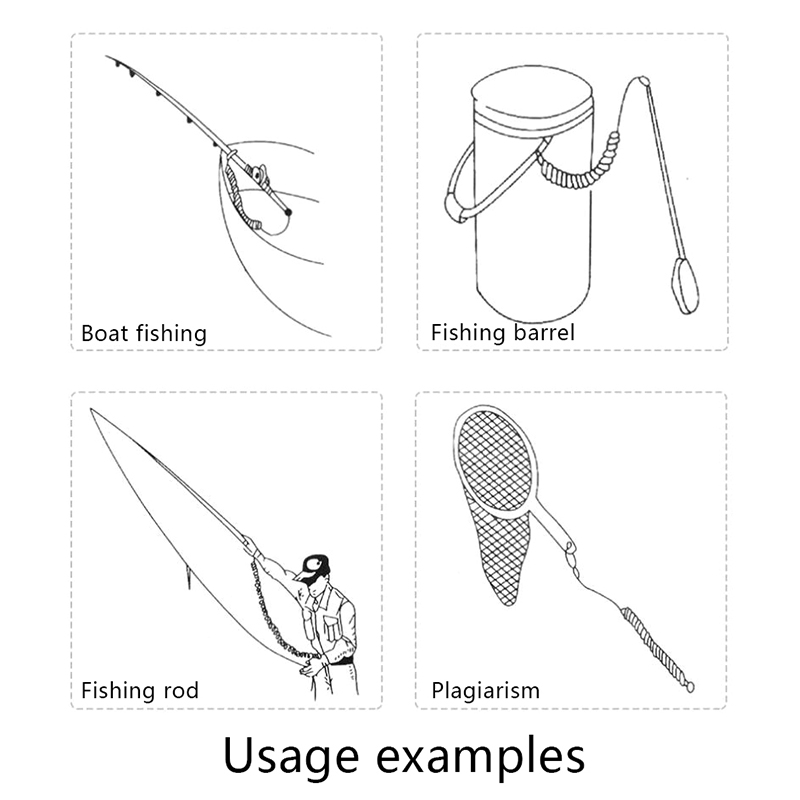 Boat fishing

Fishing barrel

Fishing rod

Plagiarism

Usage examples