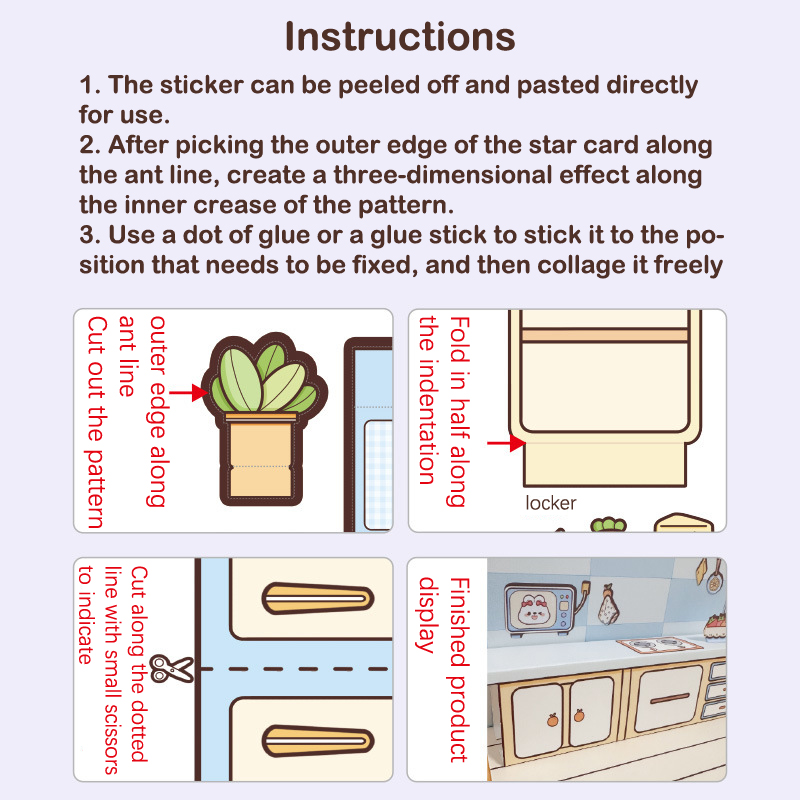 Instructions

1. The sticker can be peeled off and pasted directly for use.
2. After picking the outer edge of the star card along the ant line, create a three-dimensional effect along the inner crease of the pattern.
3. Use a dot of glue or a glue stick to stick it to the position that needs to be fixed, and then collage it freely

Cut out the pattern outer edge along ant line

Fold in half along the indentation

locker

Cut along the dotted line with small scissors to indicate

Finished product display