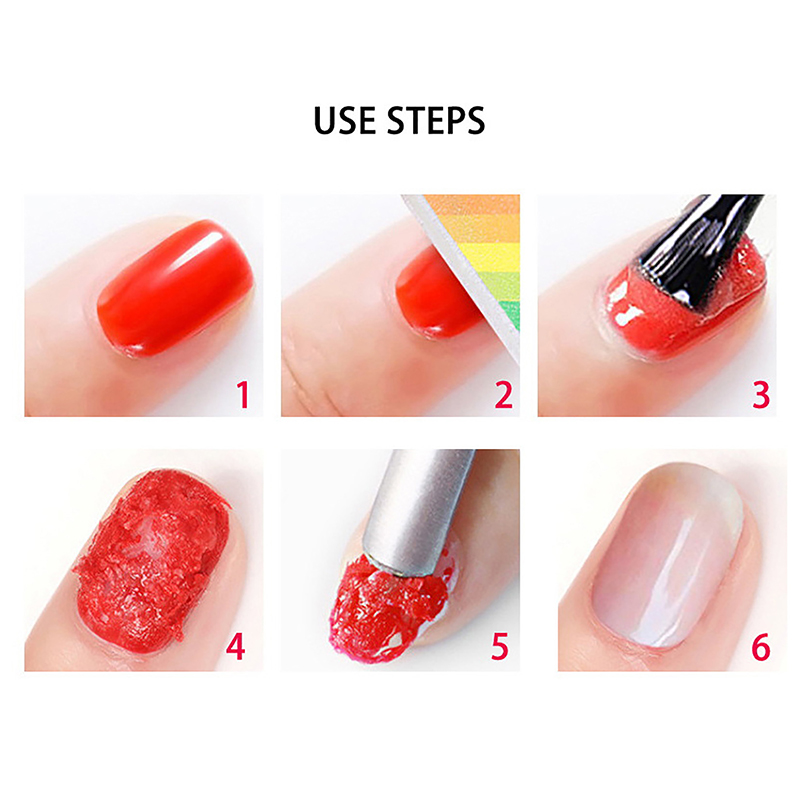 USE STEPS

1

2

3

4

5

6