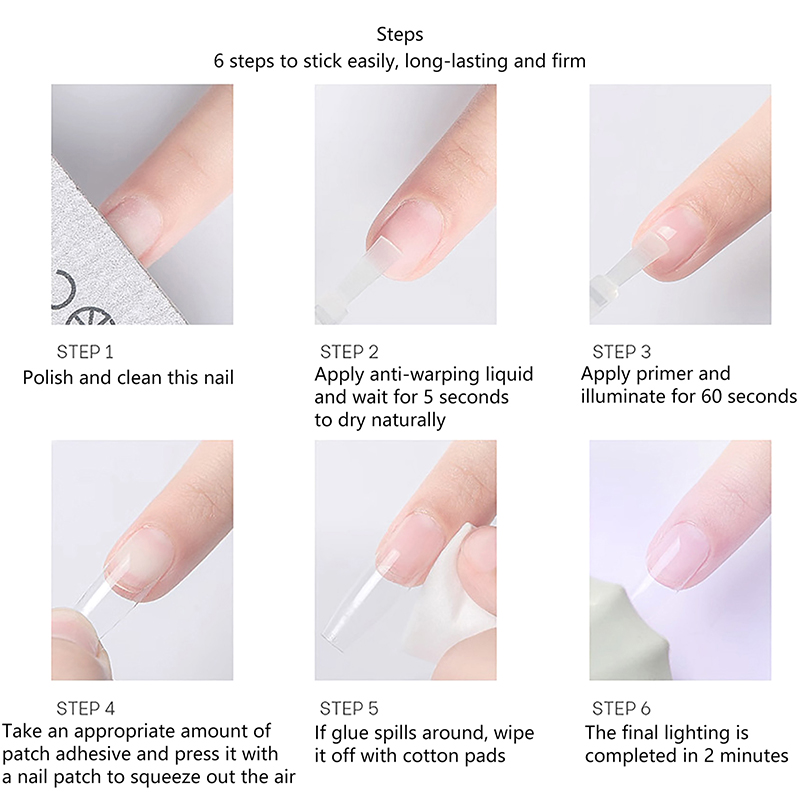 Steps
6 steps to stick easily, long-lasting and firm

STEP 1
Polish and clean this nail

STEP 2
Apply anti-warping liquid and wait for 5 seconds to dry naturally

STEP 3
Apply primer and illuminate for 60 seconds

STEP 4
Take an appropriate amount of patch adhesive and press it with a nail patch to squeeze out the air

STEP 5
If glue spills around, wipe it off with cotton pads

STEP 6
The final lighting is completed in 2 minutes