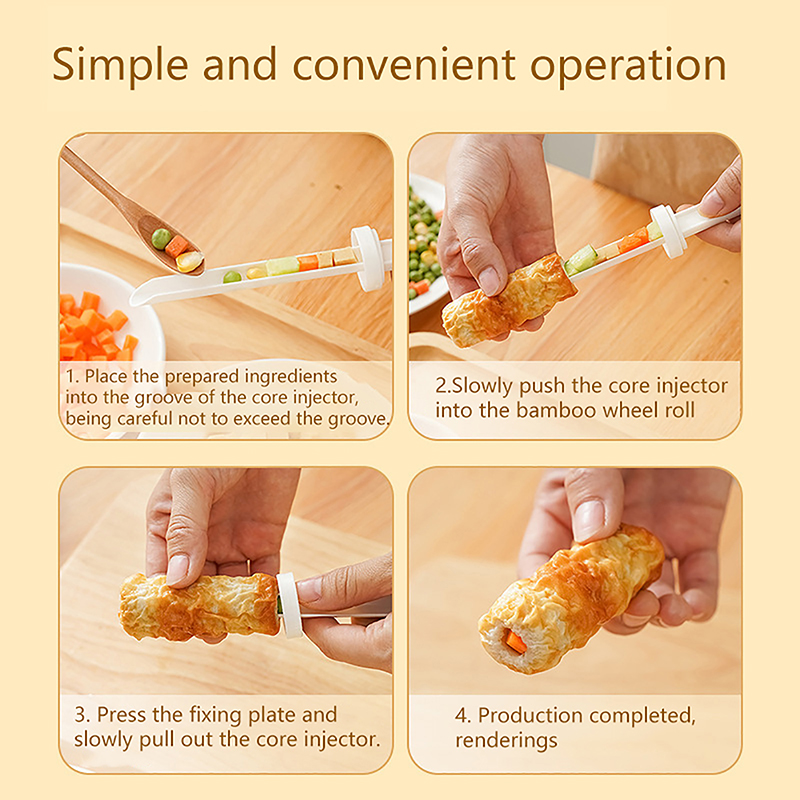 Simple and convenient operation

1. Place the prepared ingredients into the groove of the core injector, being careful not to exceed the groove.

2.Slowly push the core injector into the bamboo wheel roll

3. Press the fixing plate and slowly pull out the core injector.

4. Production completed, renderings