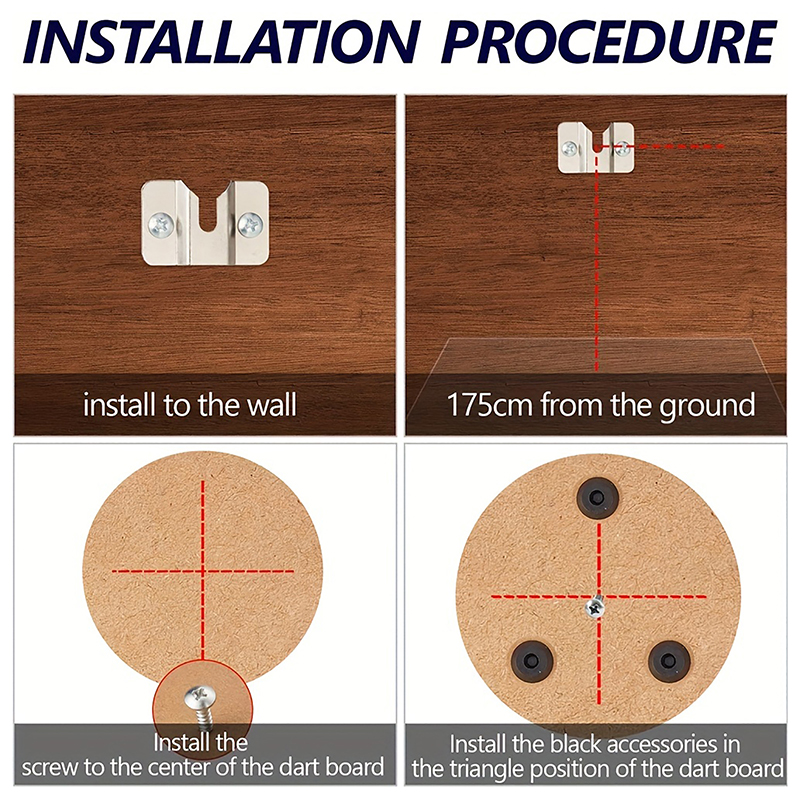 INSTALLATION PROCEDURE

install to the wall

175cm from the ground

Install the screw to the center of the dart board

Install the black accessories in the triangle position of the dart board