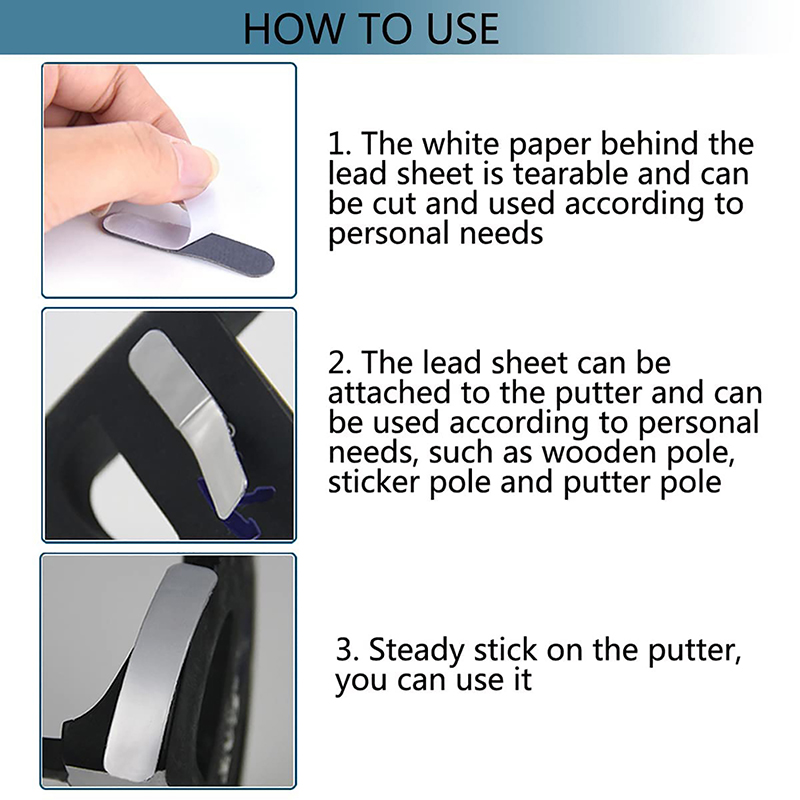 HOW TO USE

1. The white paper behind the lead sheet is tearable and can be cut and used according to personal needs

2. The lead sheet can be attached to the putter and can be used according to personal needs, such as wooden pole, sticker pole and putter pole

3. Steady stick on the putter, you can use it