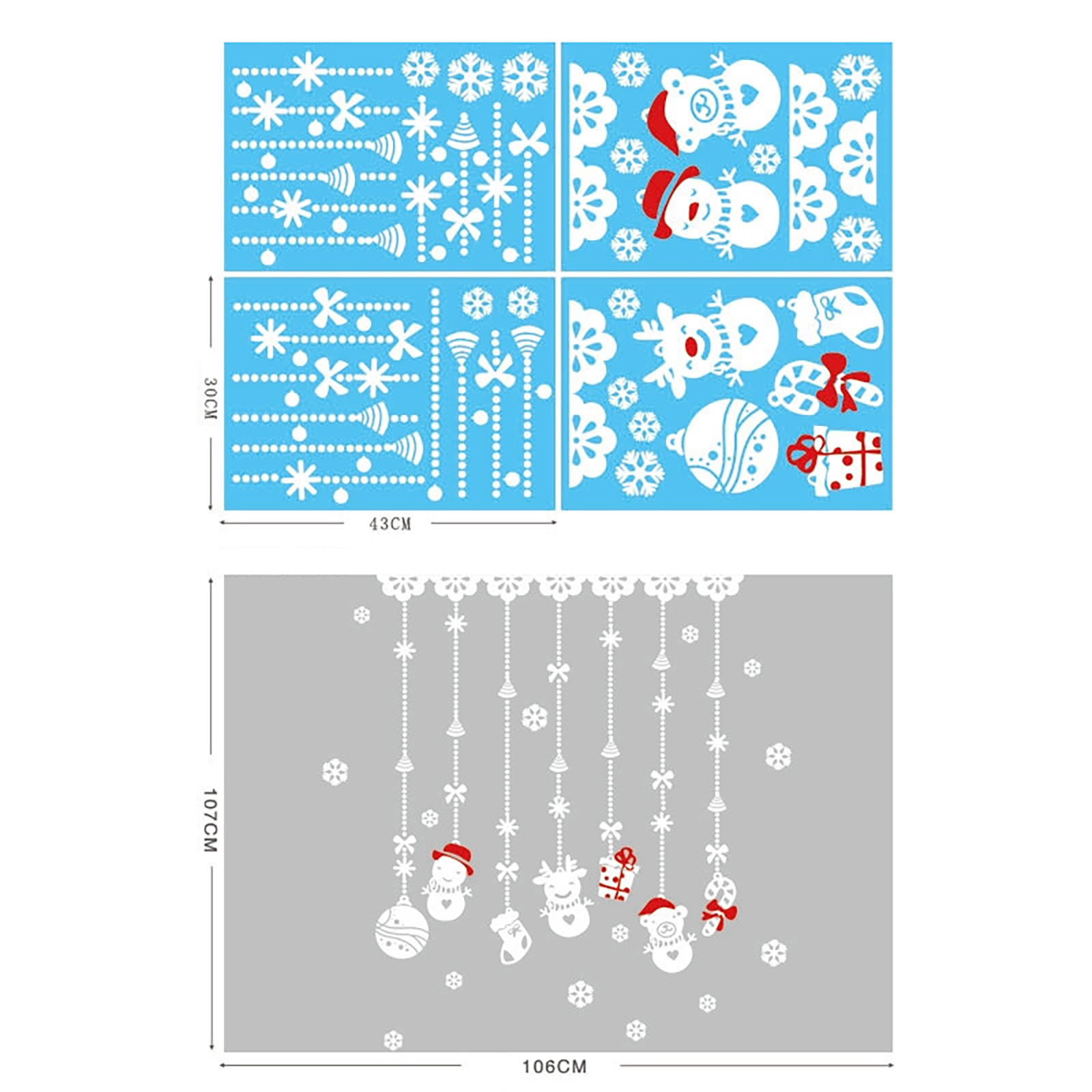 30CM

43CM

107CM

106CM