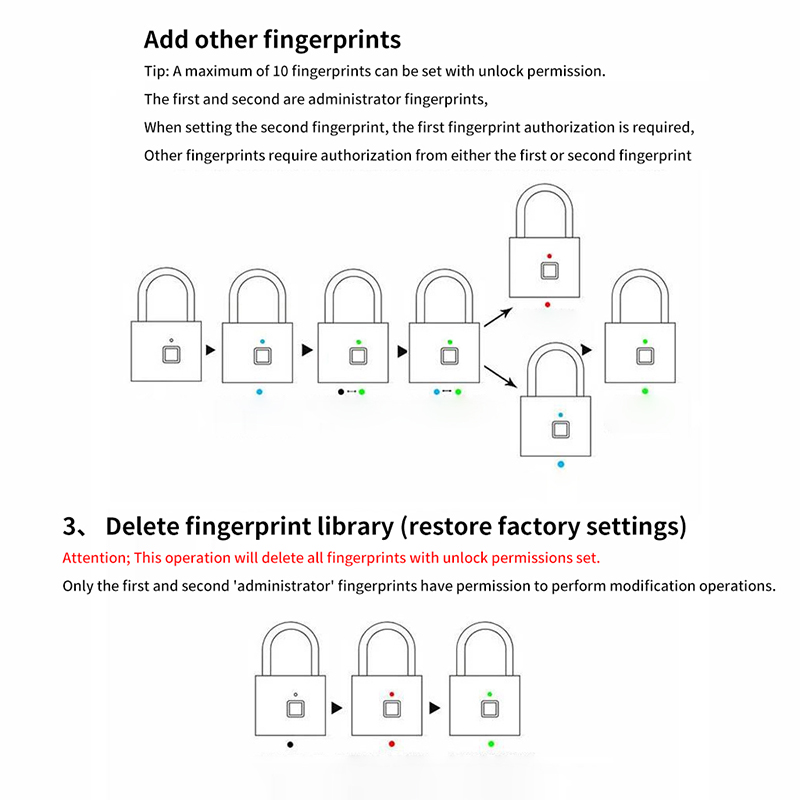 Add other fingerprints
Tip: A maximum of 10 fingerprints can be set with unlock permission.
The first and second are administrator fingerprints,
When setting the second fingerprint, the first fingerprint authorization is required,
Other fingerprints require authorization from either the first or second fingerprint

3、 Delete fingerprint library (restore factory settings)
Attention; This operation will delete all fingerprints with unlock permissions set.
Only the first and second 'administrator' fingerprints have permission to perform modification operations.