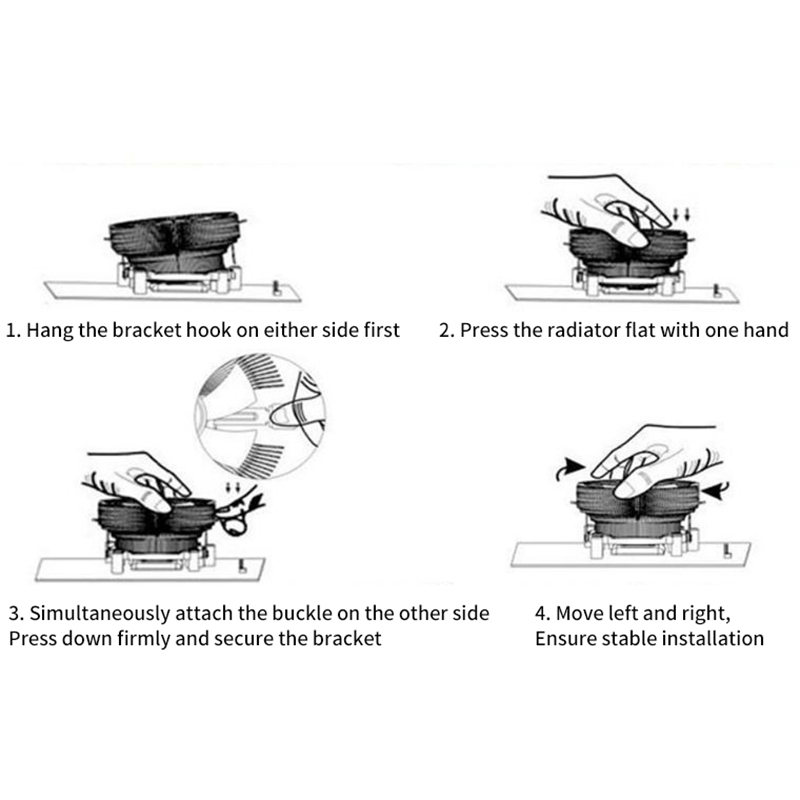 1. Hang the bracket hook on either side first

2. Press the radiator flat with one hand

3. Simultaneously attach the buckle on the other side
Press down firmly and secure the bracket

4. Move left and right,
Ensure stable installation