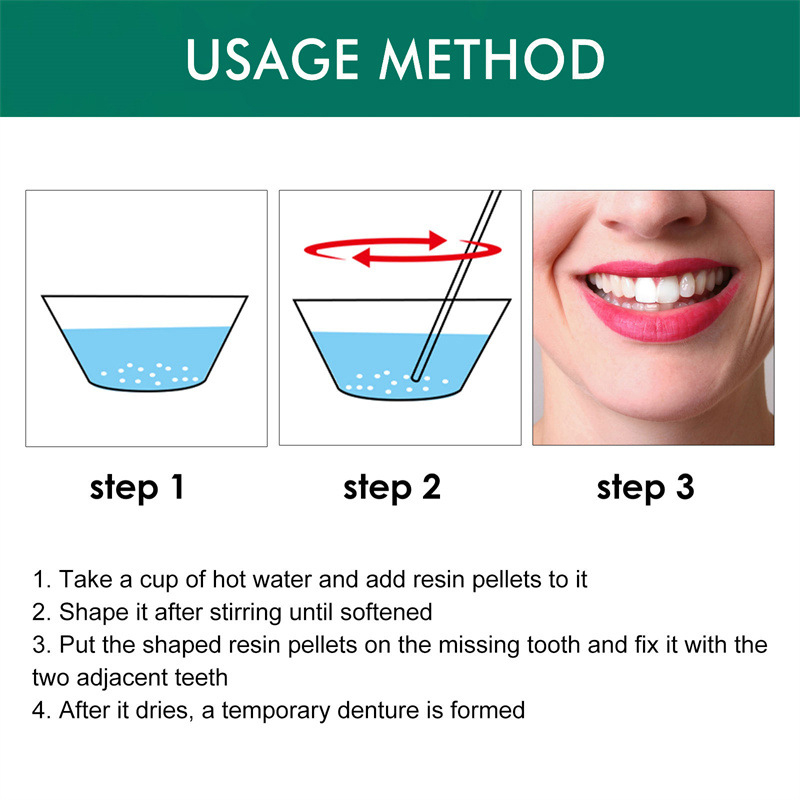 USAGE METHOD

step 1

step 2

step 3

1. Take a cup of hot water and add resin pellets to it
2. Shape it after stirring until softened
3. Put the shaped resin pellets on the missing tooth and fix it with the two adjacent teeth
4. After it dries, a temporary denture is formed