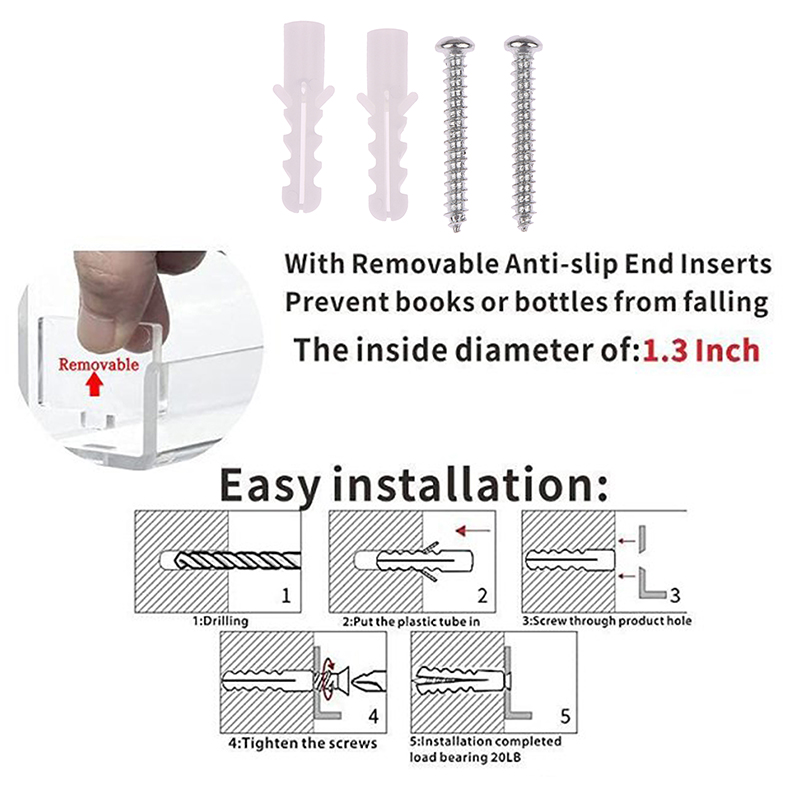 Removable

With Removable Anti-slip End Inserts
Prevent books or bottles from falling
The inside diameter of:1.3 Inch

Easy installation:

1
1:Drilling

2
2:Put the plastic tube in

3
3:Screw through product hole

4
4:Tighten the screws

5
5:Installation completed load bearing 20LB