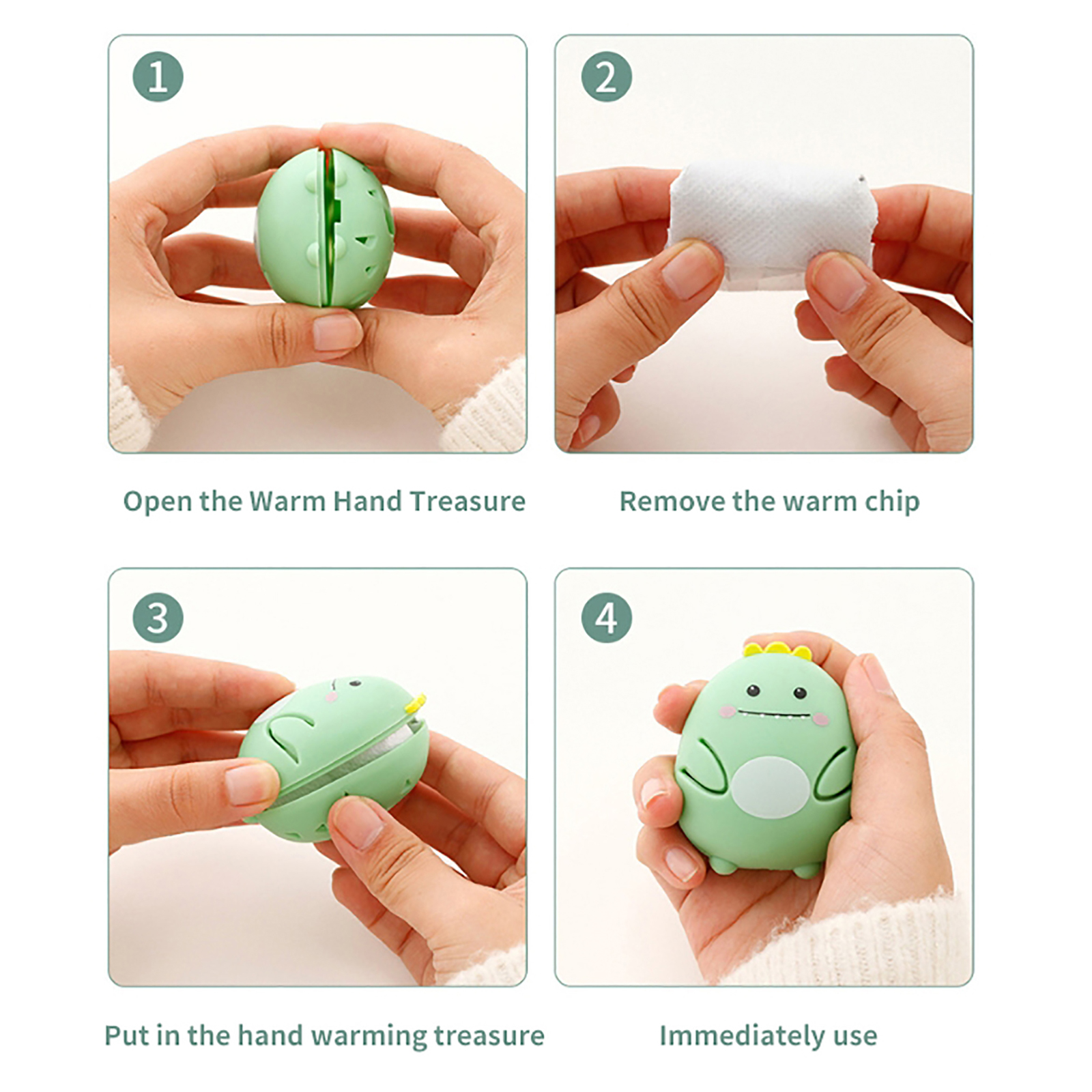 1

Open the Warm Hand Treasure

2

Remove the warm chip

3

Put in the hand warming treasure

4

Immediately use