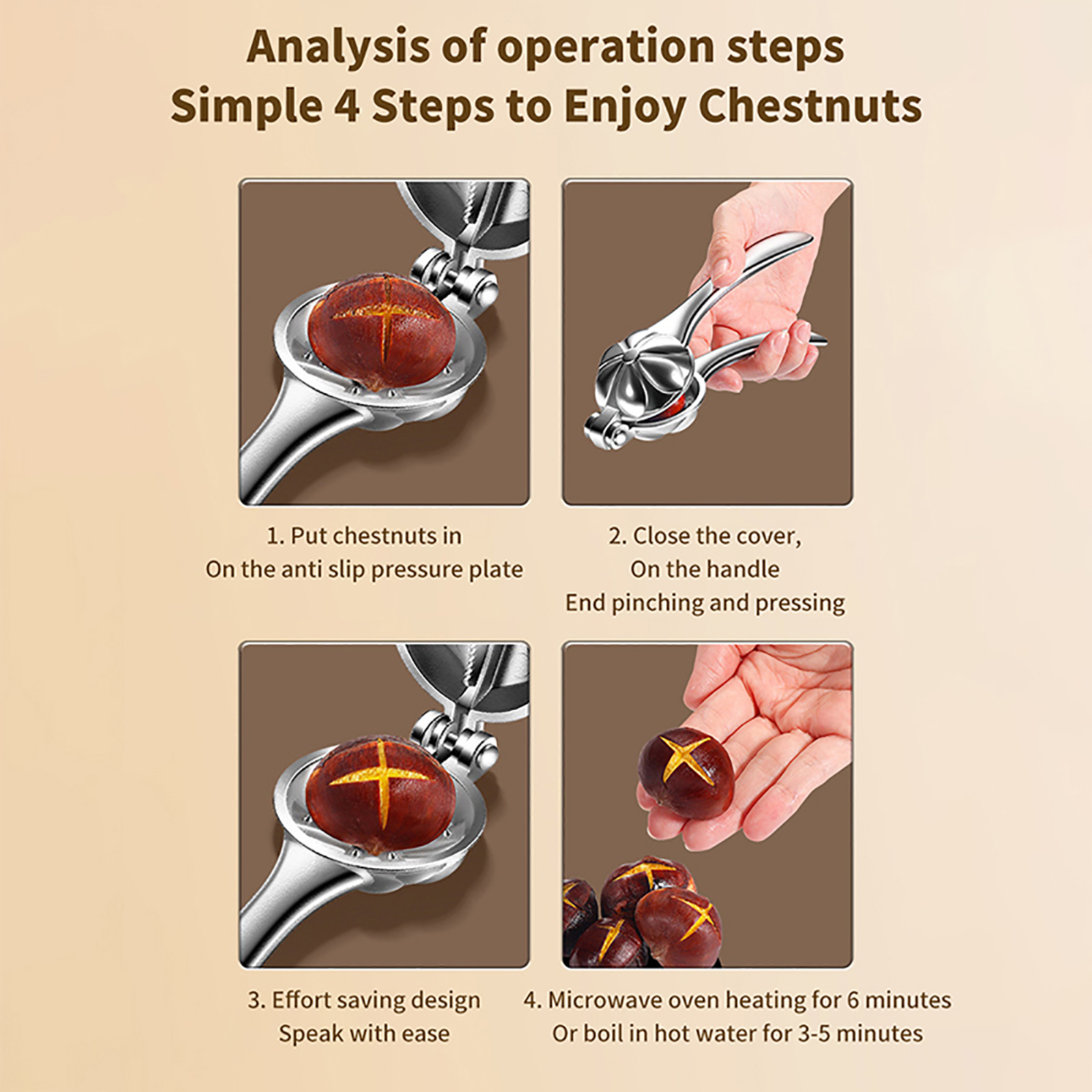 Analysis of operation steps
Simple 4 Steps to Enjoy Chestnuts

1. Put chestnuts in
On the anti slip pressure plate

2. Close the cover,
On the handle
End pinching and pressing

3. Effort saving design
Speak with ease

4. Microwave oven heating for 6 minutes
Or boil in hot water for 3-5 minutes