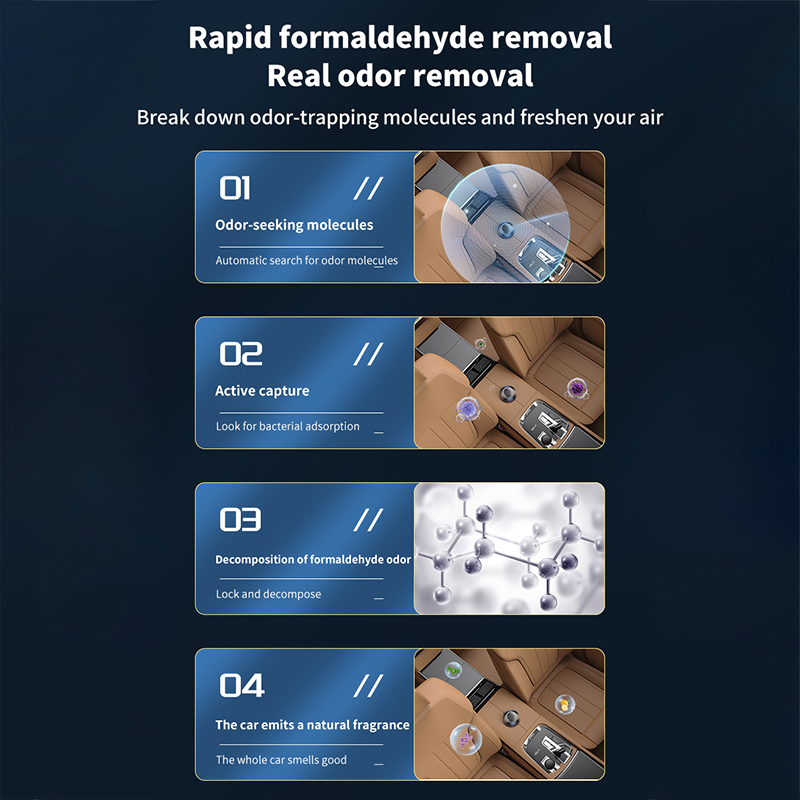 Rapid formaldehyde removal
Real odor removal

Break down odor-trapping molecules and freshen your air

01 //

Odor-seeking molecules

Automatic search for odor molecules

02 //

Active capture

Look for bacterial adsorption

03 //

Decomposition of formaldehyde odor

Lock and decompose

04 //

The car emits a natural fragrance

The whole car smells good