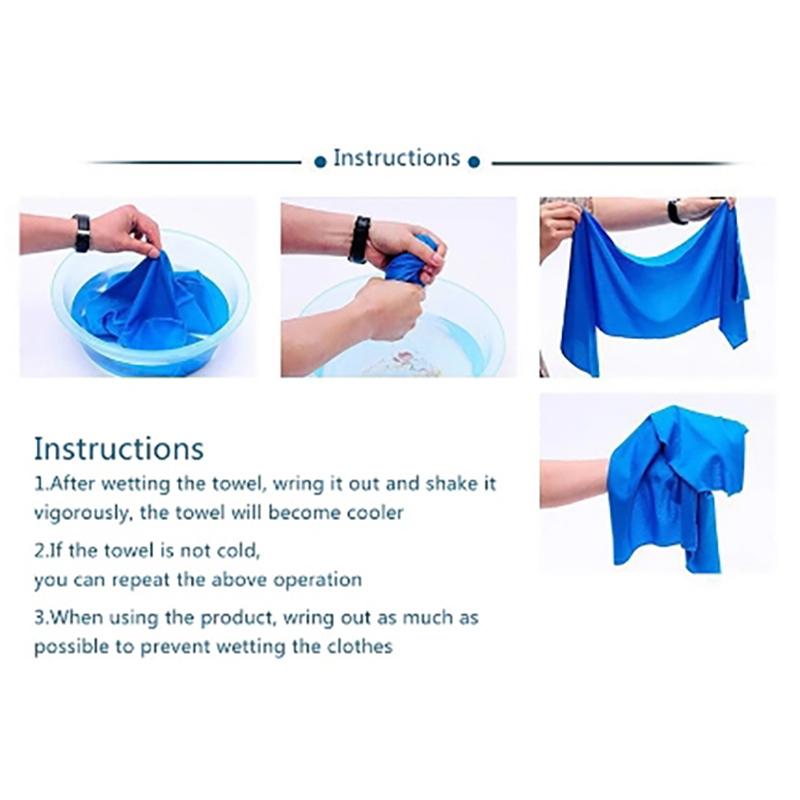 Instructions

Instructions

1.After wetting the towel, wring it out and shake it vigorously, the towel will become cooler

2.If the towel is not cold,
you can repeat the above operation

3.When using the product, wring out as much as possible to prevent wetting the clothes